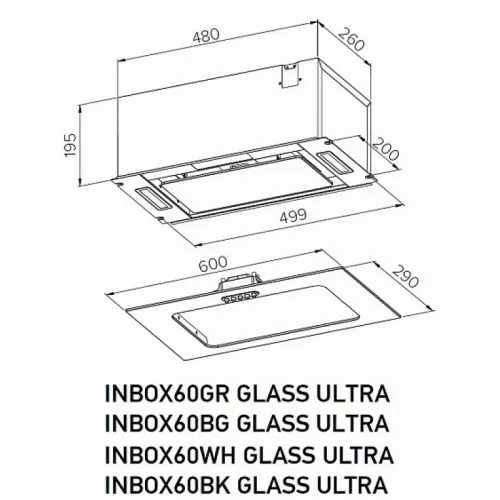 480
260
195
200
499
600
290

INBOX60GR GLASS ULTRA
INBOX60BG GLASS ULTRA
INBOX60WH GLASS ULTRA
INBOX60BK GLASS ULTRA