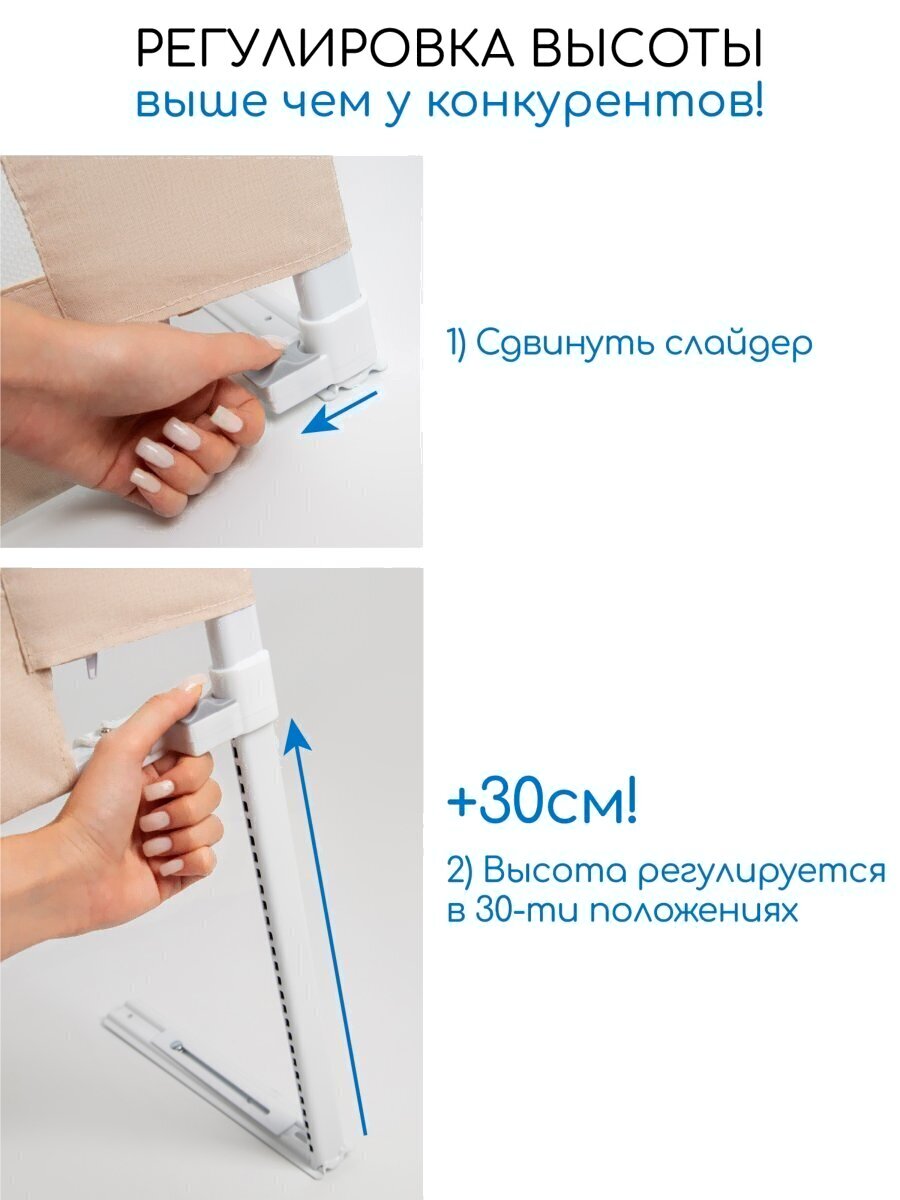 РЕГУЛИРОВКА ВЫСОТЫ
выше чем у конкурентов!

1) Сдвинуть слайдер

+30см!

2) Высота регулируется в 30-ти положениях