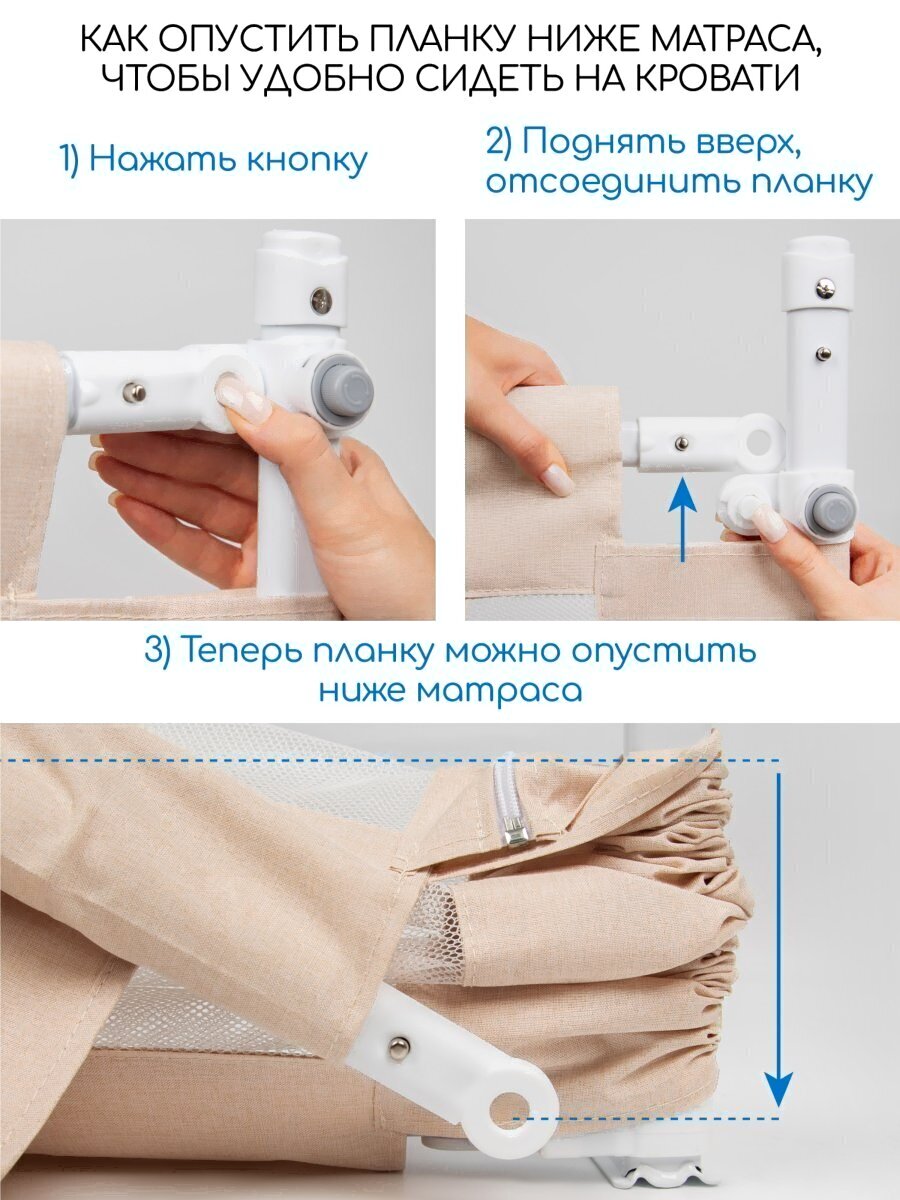 КАК ОПУСТИТЬ ПЛАНКУ НИЖЕ МАТРАСА, ЧТОБЫ УДОБНО СИДЕТЬ НА КРОВАТИ

1) Нажать кнопку

2) Поднять вверх, отсоединить планку

3) Теперь планку можно опустить ниже матраса