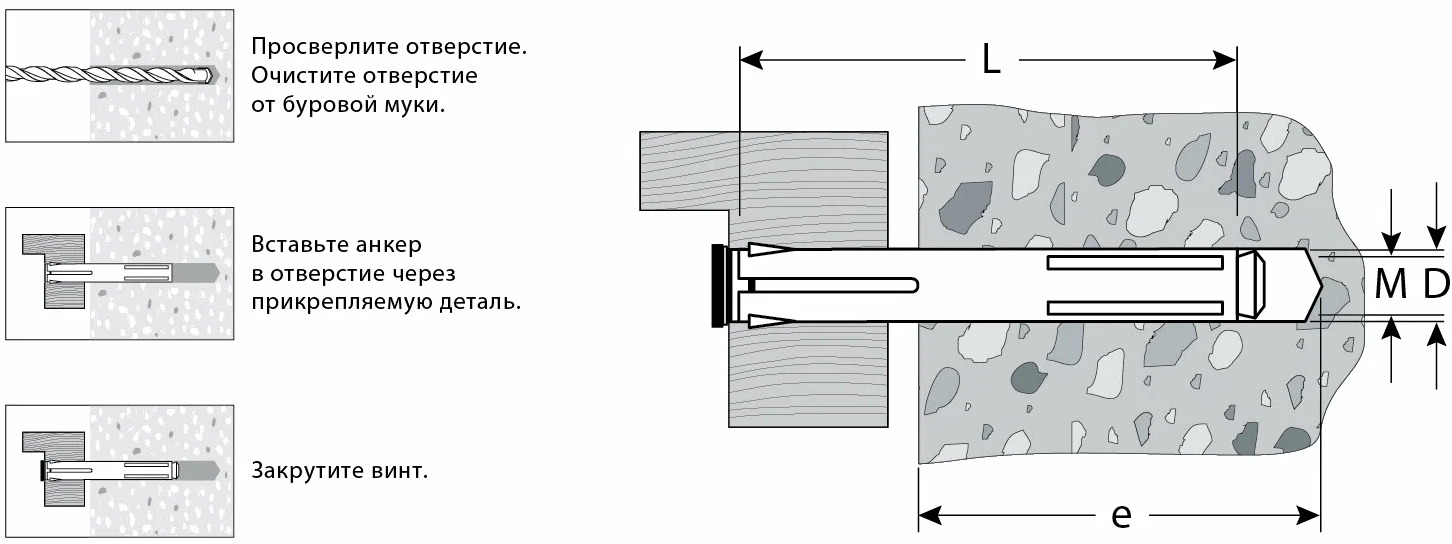 Просверлите отверстие. Очистите отверстие от буровой муки.

Вставьте анкер в отверстие через прикрепляемую деталь.

Закрутите винт.

L

M D

e