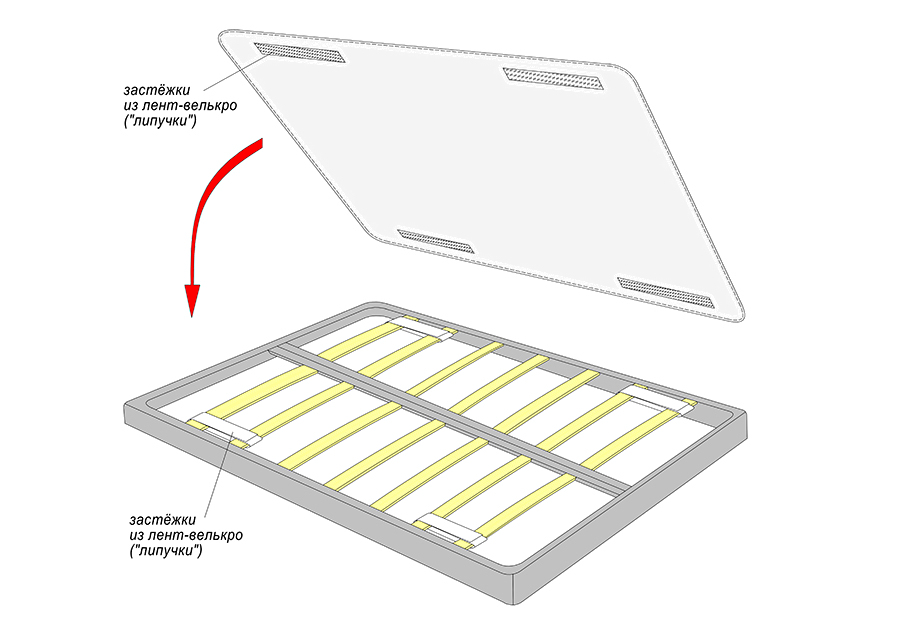 застёжки
из лент-велькро
("липучки")

застёжки
из лент-велькро
("липучки")