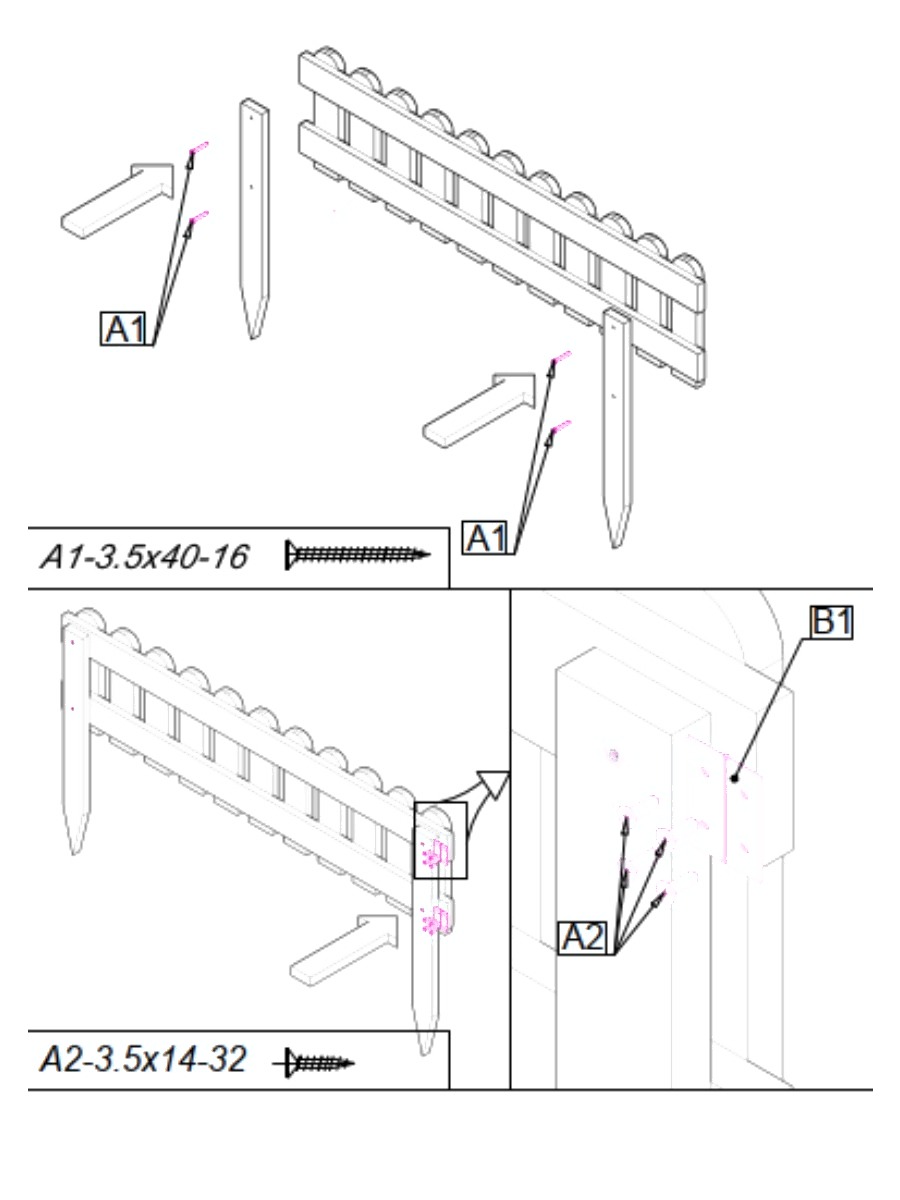 A1

A1

A1-3.5x40-16

B1

A2

A2-3.5x14-32