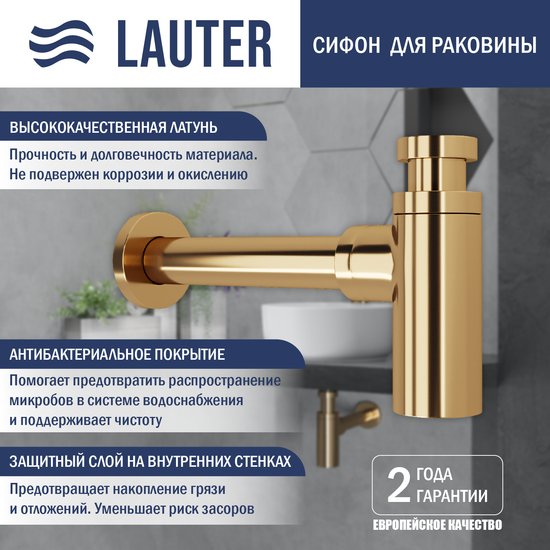 LAUTER

СИФОН ДЛЯ РАКОВИНЫ

ВЫСОКОКАЧЕСТВЕННАЯ ЛАТУНЬ

Прочность и долговечность материала. Не подвержен коррозии и окислению

АНТИБАКТЕРИАЛЬНОЕ ПОКРЫТИЕ

Помогает предотвратить распространение микробов в системе водоснабжения и поддерживает чистоту

ЗАЩИТНЫЙ СЛОЙ НА ВНУТРЕННИХ СТЕНКАХ

Предотвращает накопление грязи и отложений. Уменьшает риск засоров

2 ГОДА ГАРАНТИИ

ЕВРОПЕЙСКОЕ КАЧЕСТВО