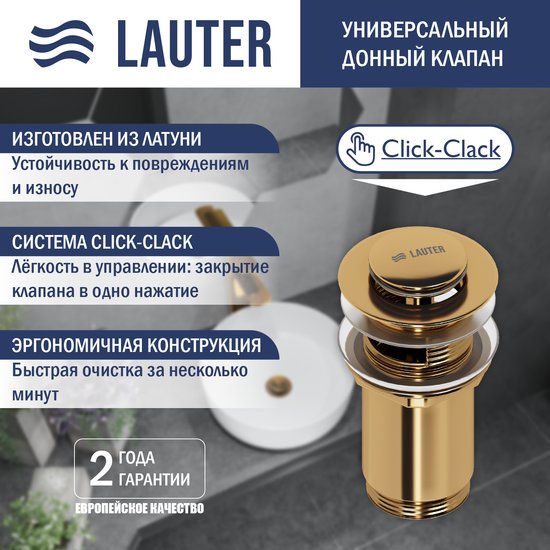 LAUTER

УНИВЕРСАЛЬНЫЙ ДОННЫЙ КЛАПАН

ИЗГОТОВЛЕН ИЗ ЛАТУНИ
Устойчивость к повреждениям и износу

Click-Clack

СИСТЕМА CLICK-CLACK
Лёгкость в управлении: закрытие клапана в одно нажатие

LAUTER

ЭРГОНОМИЧНАЯ КОНСТРУКЦИЯ
Быстрая очистка за несколько минут

2 ГОДА ГАРАНТИИ
ЕВРОПЕЙСКОЕ КАЧЕСТВО