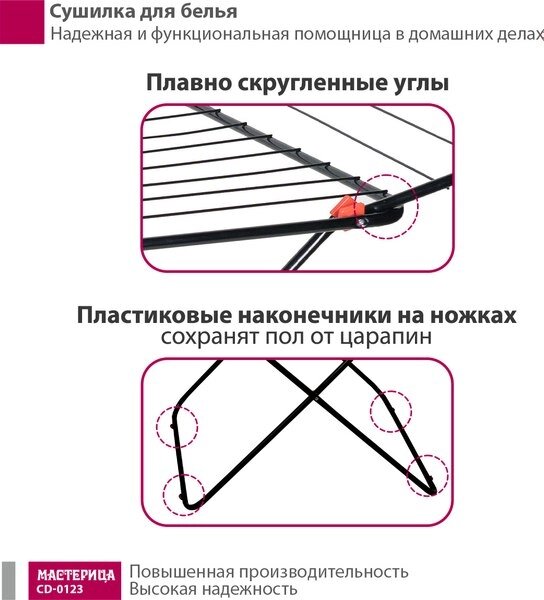 Сушилка для белья
Надежная и функциональная помощница в домашних делах

Плавно скругленные углы

Пластиковые наконечники на ножках
сохранят пол от царапин

МАСТЕРИЦА
CD-0123

Повышенная производительность
Высокая надежность