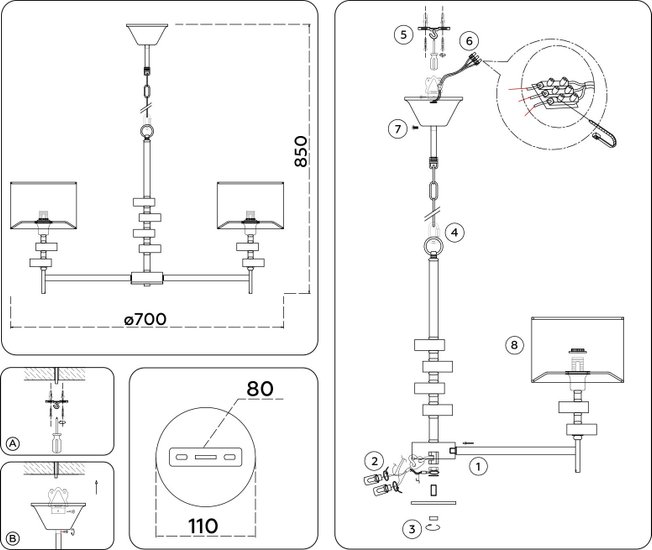 850
ø700
A
B
80
110
5
6
7
4
8
2
1
3