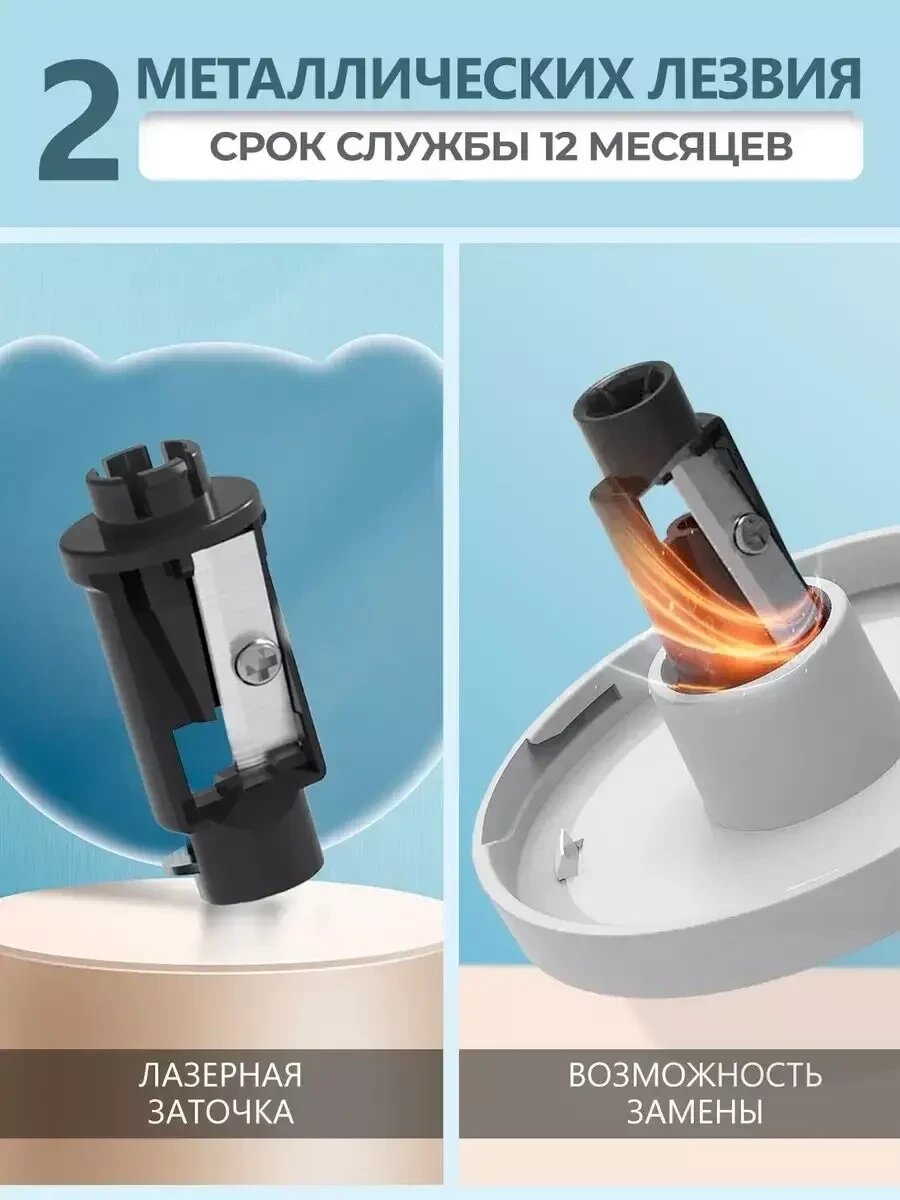 2 МЕТАЛЛИЧЕСКИХ ЛЕЗВИЯ
СРОК СЛУЖБЫ 12 МЕСЯЦЕВ

ЛАЗЕРНАЯ ЗАТОЧКА

ВОЗМОЖНОСТЬ ЗАМЕНЫ