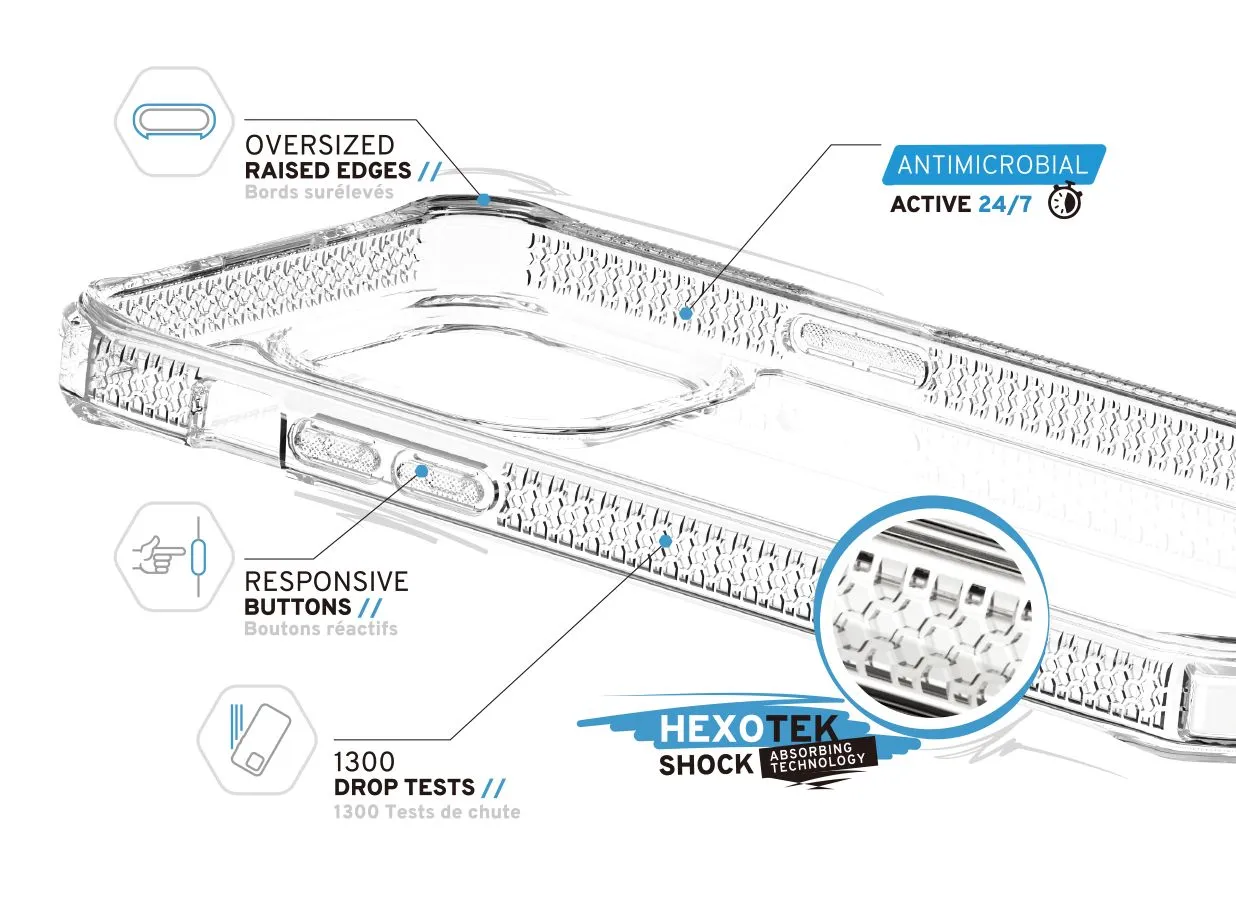 OVERSIZED
RAISED EDGES //
Bords surélevés

ANTIMICROBIAL
ACTIVE 24/7

RESPONSIVE
BUTTONS //
Boutons réactifs

1300
DROP TESTS //
1300 Tests de chute

HEXOTEK
SHOCK ABSORBING TECHNOLOGY