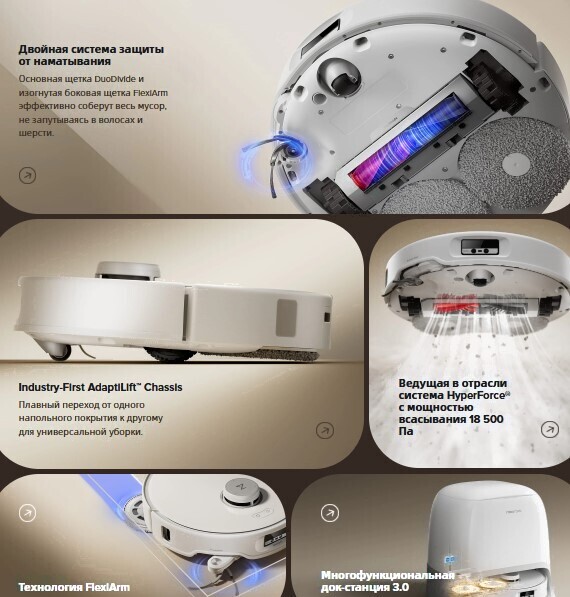 Двойная система защиты от наматывания

Основная щетка DuoDivide и изогнутая боковая щетка FlexiArm эффективно соберут весь мусор, не запутываясь в волосах и шерсти.

Industry-First AdaptiLift™ Chassis

Плавный переход от одного напольного покрытия к другому для универсальной уборки.

Ведущая в отрасли система HyperForce® с мощностью всасывания 18 500 Па

Технология FlexiArm

Многофункциональная док-станция 3.0