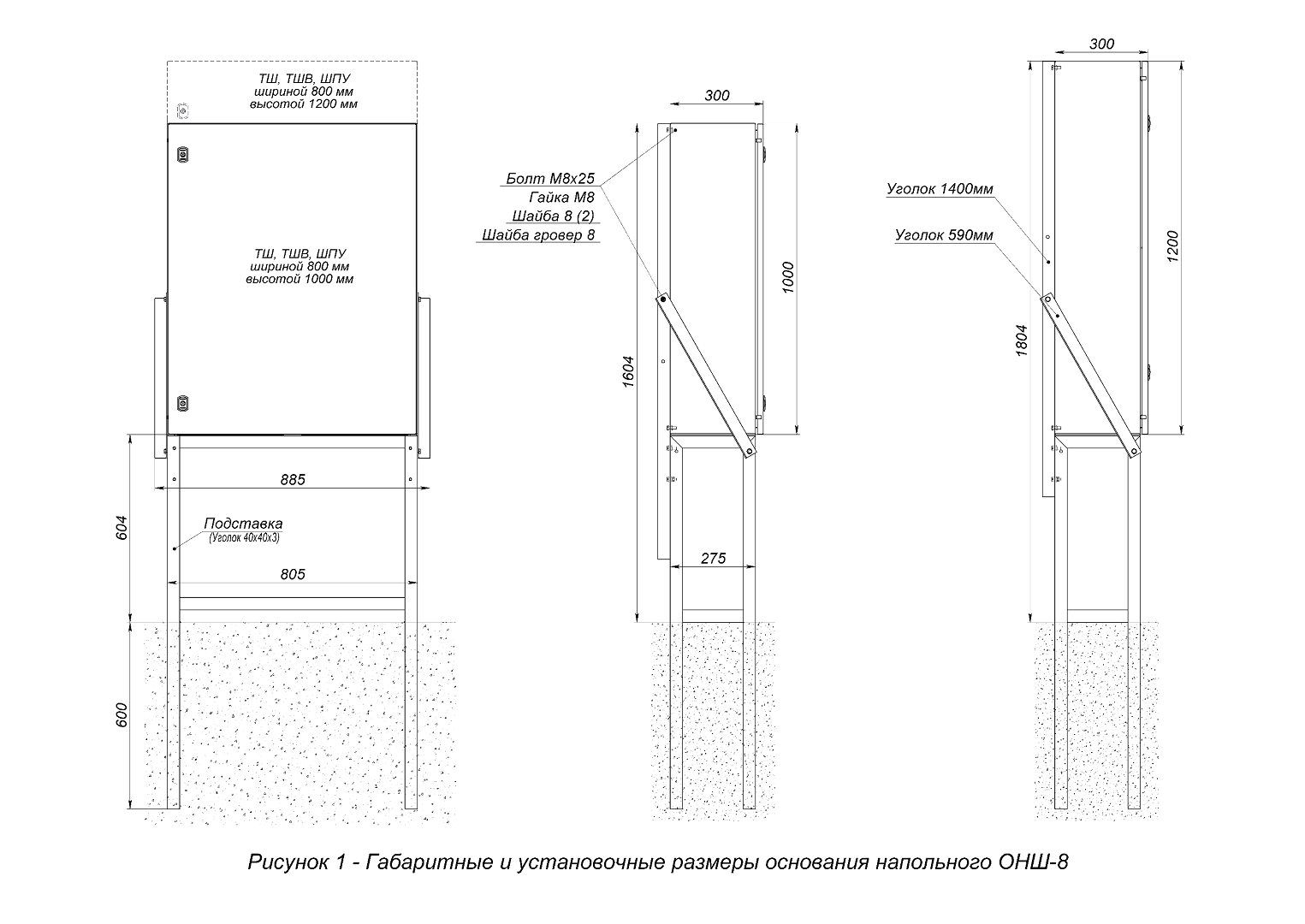 ТШ, ТШВ, ШПУ
шириной 800 мм
высотой 1200 мм

ТШ, ТШВ, ШПУ
шириной 800 мм
высотой 1000 мм

885

604

Подставка
(Уголок 40х40х3)

805

600

300

Болт М8х25
Гайка М8
Шайба 8 (2)
Шайба гровер 8

1000

1604

275

300

Уголок 1400мм

Уголок 590мм

1200

1804

Рисунок 1 - Габаритные и установочные размеры основания напольного ОНШ-8