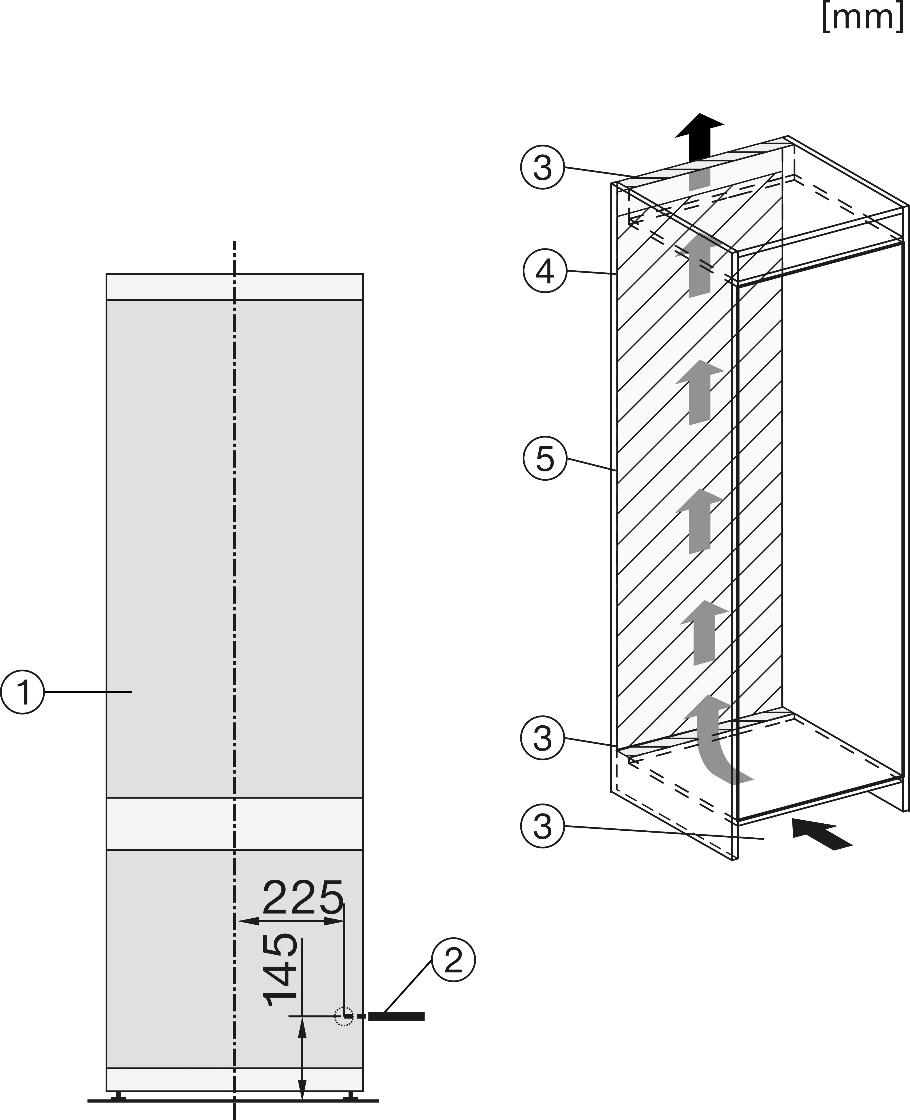 [mm]

1
225
145
2

3
4
5
3
3