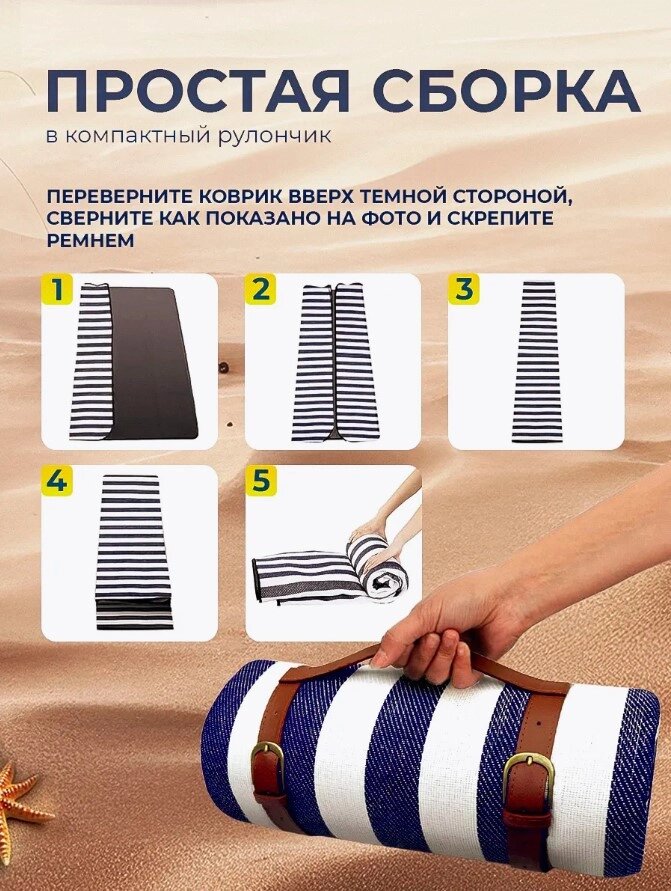 ПРОСТАЯ СБОРКА
в компактный рулончик

ПЕРЕВЕРНИТЕ КОВРИК ВВЕРХ ТЕМНОЙ СТОРОНОЙ, СВЕРНИТЕ КАК ПОКАЗАНО НА ФОТО И СКРЕПИТЕ РЕМНЕМ

1

2

3

4

5