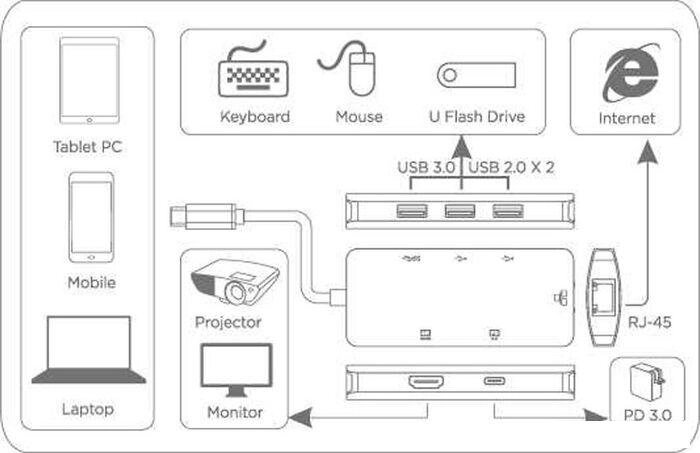 Tablet PC

Mobile

Laptop

Keyboard

Mouse

U Flash Drive

Internet

USB 3.0

USB 2.0 X 2

Projector

Monitor

RJ-45

PD 3.0