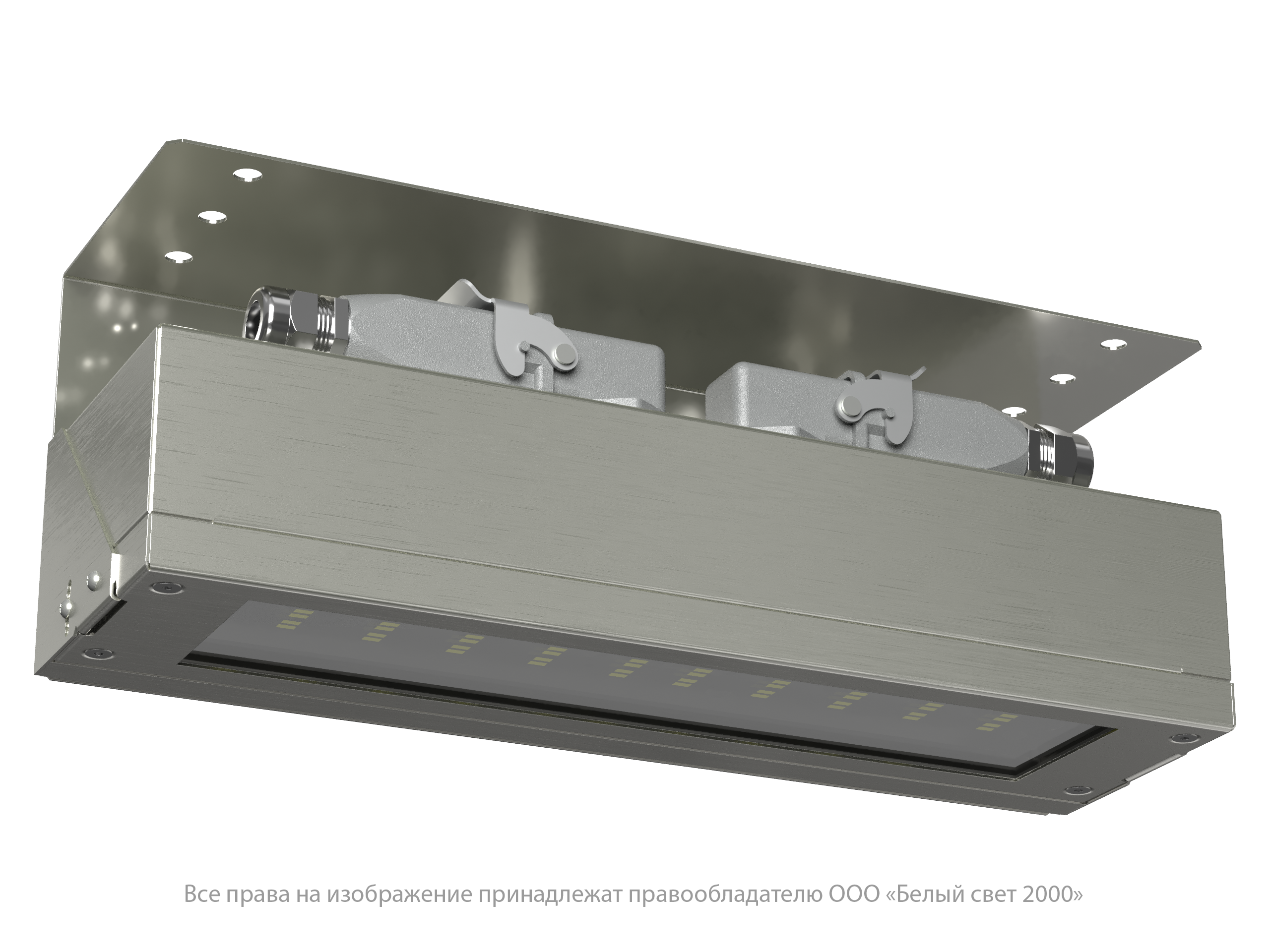 Все права на изображение принадлежат правообладателю ООО «Белый свет 2000»