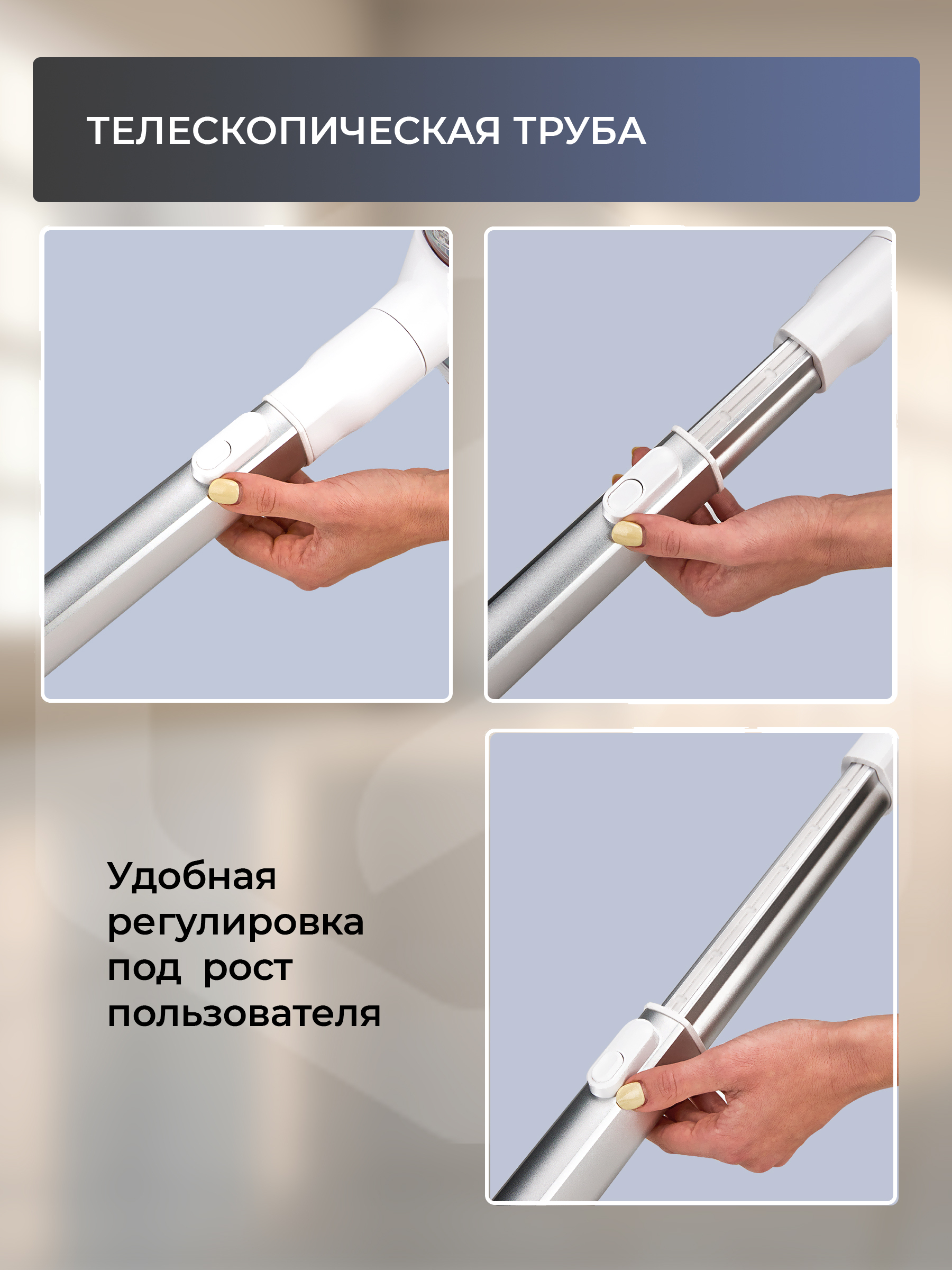 ТЕЛЕСКОПИЧЕСКАЯ ТРУБА

Удобная регулировка под рост пользователя