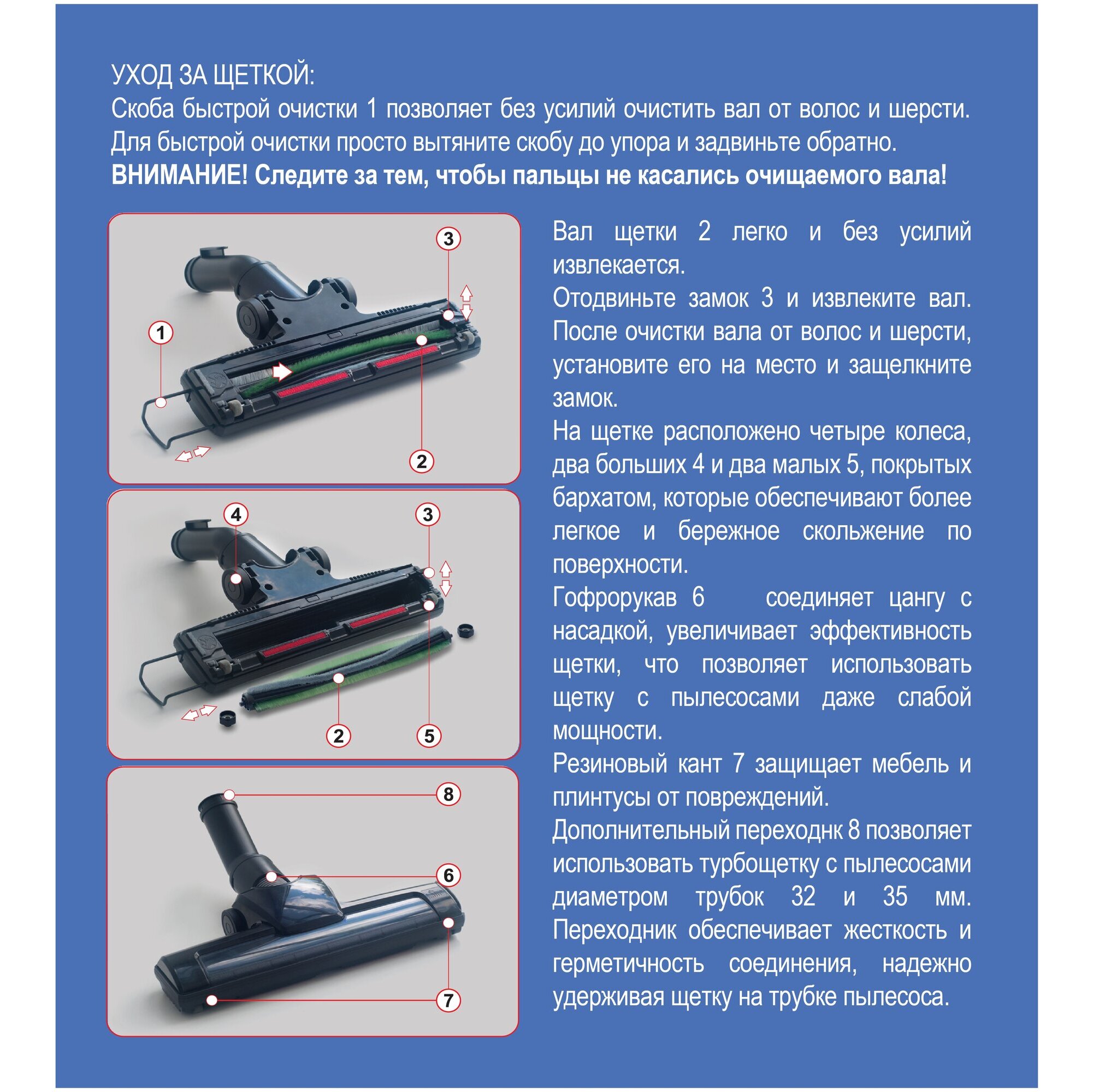 УХОД ЗА ЩЕТКОЙ:
Скоба быстрой очистки 1 позволяет без усилий очистить вал от волос и шерсти. Для быстрой очистки просто вытяните скобу до упора и задвиньте обратно.
**ВНИМАНИЕ! Следите за тем, чтобы пальцы не касались очищаемого вала!**

3
1
2

4
3
2
5

8
6
7

Вал щетки 2 легко и без усилий извлекается.
Отодвиньте замок 3 и извлеките вал. После очистки вала от волос и шерсти, установите его на место и защелкните замок.
На щетке расположено четыре колеса, два больших 4 и два малых 5, покрытых бархатом, которые обеспечивают более легкое и бережное скольжение по поверхности.
Гофрорукав 6 соединяет цангу с насадкой, увеличивает эффективность щетки, что позволяет использовать щетку с пылесосами даже слабой мощности.
Резиновый кант 7 защищает мебель и плинтусы от повреждений.
Дополнительный переходнк 8 позволяет использовать турбощетку с пылесосами диаметром трубок 32 и 35 мм. Переходник обеспечивает жесткость и герметичность соединения, надежно удерживая щетку на трубке пылесоса.