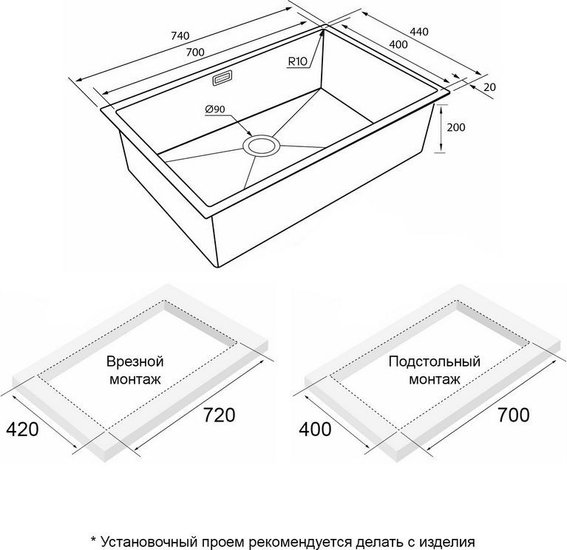 740
700
440
400
R10
20
Ø90
200

Врезной монтаж
420
720

Подстольный монтаж
400
700

* Установочный проем рекомендуется делать с изделия