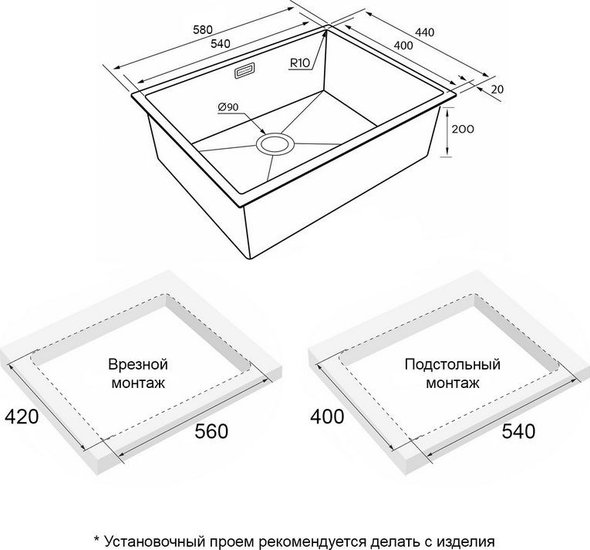 580
540
440
400
R10
20
Ø90
200

Врезной монтаж
420
560

Подстольный монтаж
400
540

* Установочный проем рекомендуется делать с изделия