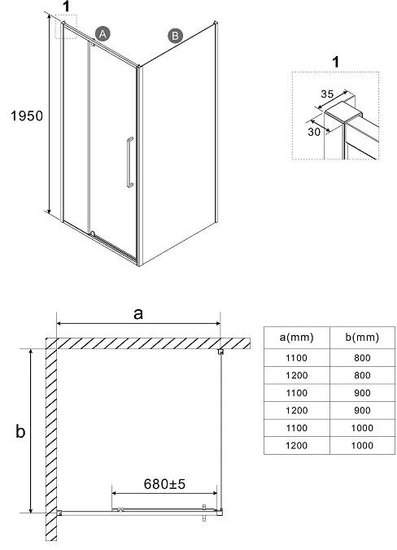 1

A

B

1950

1

35

30

a

b

680±5

| a(mm) | b(mm) |
|---|---|
| 1100 | 800 |
| 1200 | 800 |
| 1100 | 900 |
| 1200 | 900 |
| 1100 | 1000 |
| 1200 | 1000 |