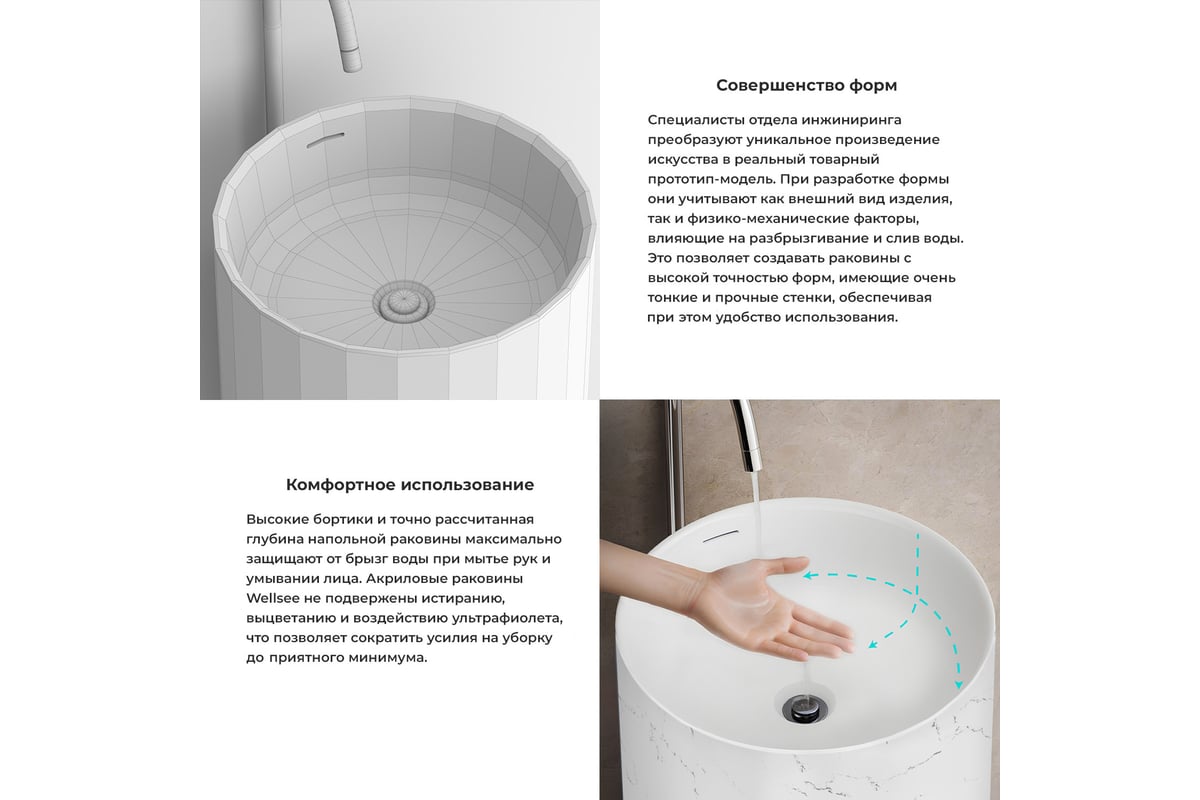 Совершенство форм

Специалисты отдела инжиниринга преобразуют уникальное произведение искусства в реальный товарный прототип-модель. При разработке формы они учитывают как внешний вид изделия, так и физико-механические факторы, влияющие на разбрызгивание и слив воды. Это позволяет создавать раковины с высокой точностью форм, имеющие очень тонкие и прочные стенки, обеспечивая при этом удобство использования.

Комфортное использование

Высокие бортики и точно рассчитанная глубина напольной раковины максимально защищают от брызг воды при мытье рук и умывании лица. Акриловые раковины Wellsee не подвержены истиранию, выцветанию и воздействию ультрафиолета, что позволяет сократить усилия на уборку до приятного минимума.