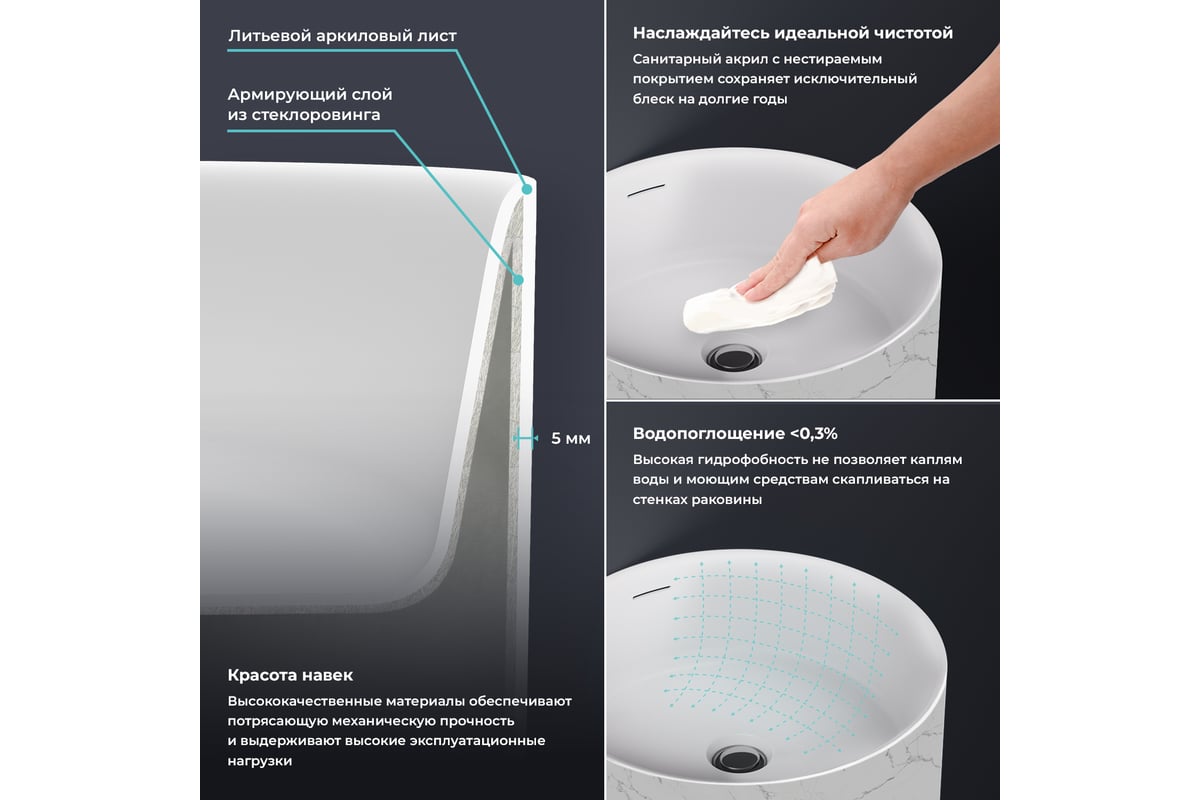 Литьевой аркиловый лист

Армирующий слой из стеклоровинга

5 мм

Красота навек

Высококачественные материалы обеспечивают потрясающую механическую прочность и выдерживают высокие эксплуатационные нагрузки

Наслаждайтесь идеальной чистотой

Санитарный акрил с нестираемым покрытием сохраняет исключительный блеск на долгие годы

Водопоглощение <0,3%

Высокая гидрофобность не позволяет каплям воды и моющим средствам скапливаться на стенках раковины