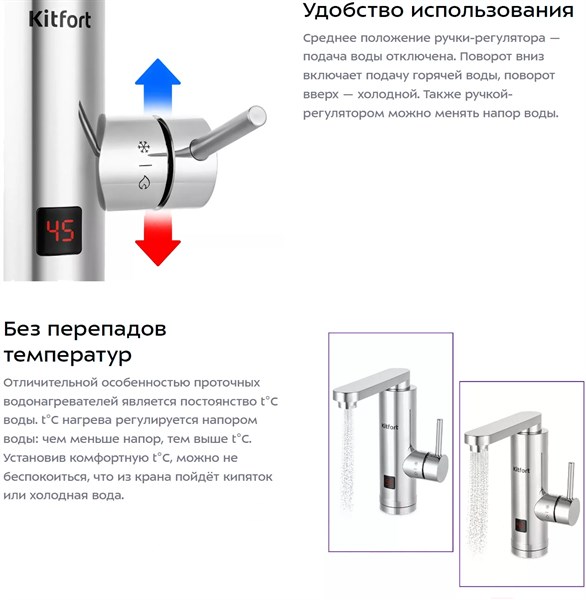 Kitfort

45

Удобство использования

Среднее положение ручки-регулятора — подача воды отключена. Поворот вниз включает подачу горячей воды, поворот вверх — холодной. Также ручкой-регулятором можно менять напор воды.

Без перепадов температур

Отличительной особенностью проточных водонагревателей является постоянство t°C воды. t°C нагрева регулируется напором воды: чем меньше напор, тем выше t°C. Установив комфортную t°C, можно не беспокоиться, что из крана пойдёт кипяток или холодная вода.

Kitfort

Kitfort