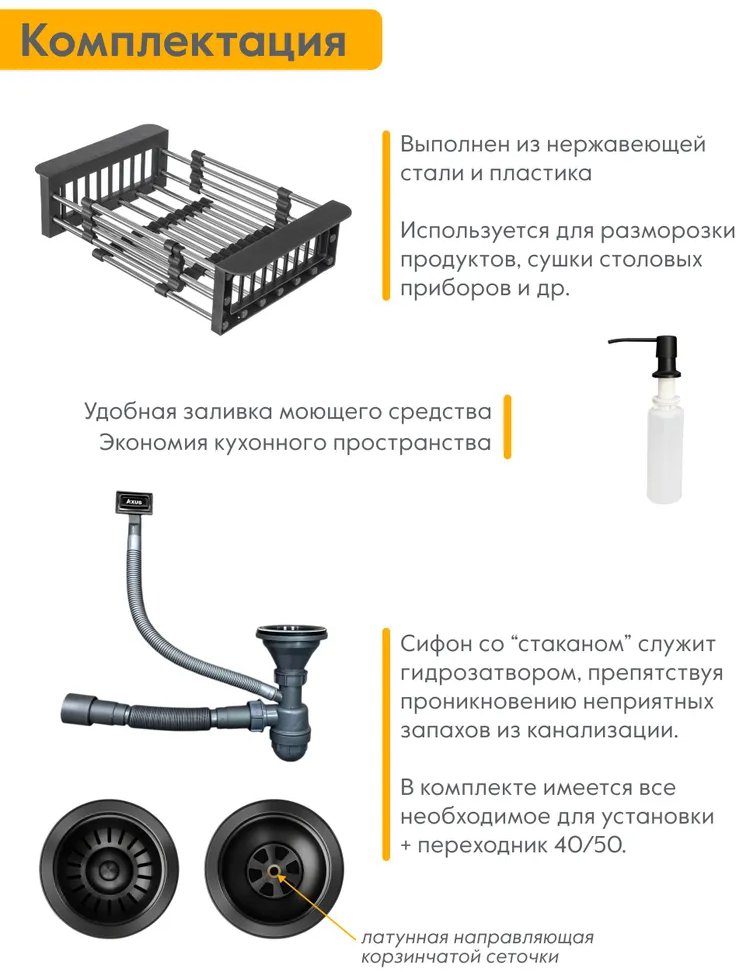 Комплектация

Выполнен из нержавеющей стали и пластика

Используется для разморозки продуктов, сушки столовых приборов и др.

Удобная заливка моющего средства
Экономия кухонного пространства

Axus

Сифон со “стаканом” служит гидрозатвором, препятствуя проникновению неприятных запахов из канализации.

В комплекте имеется все необходимое для установки + переходник 40/50.

латунная направляющая корзинчатой сеточки