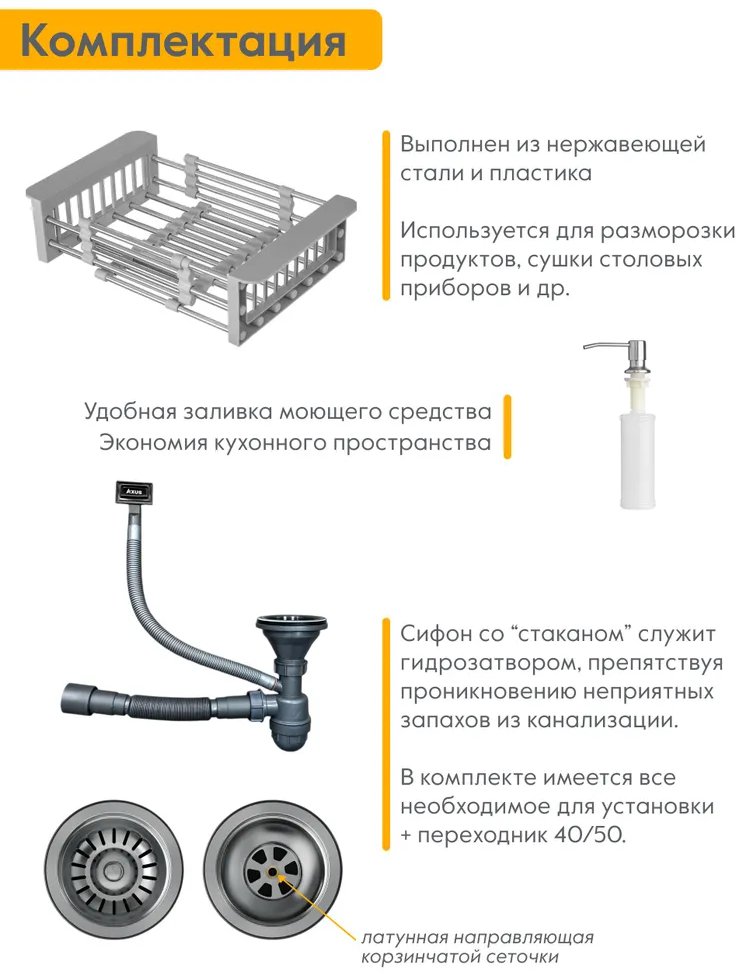 Комплектация

Выполнен из нержавеющей стали и пластика

Используется для разморозки продуктов, сушки столовых приборов и др.

Удобная заливка моющего средства
Экономия кухонного пространства

Axus

Сифон со “стаканом” служит гидрозатвором, препятствуя проникновению неприятных запахов из канализации.

В комплекте имеется все необходимое для установки + переходник 40/50.

латунная направляющая корзинчатой сеточки