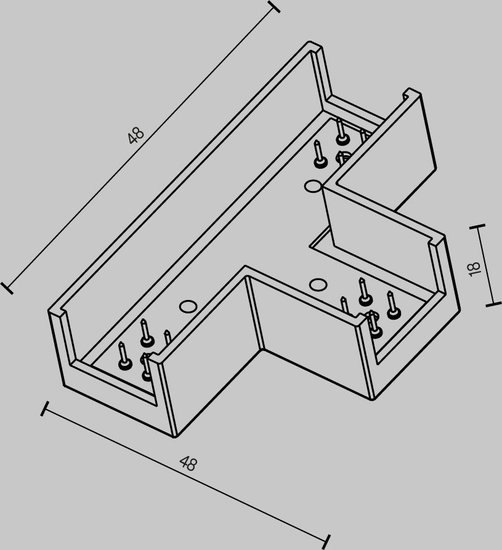 48

18

48