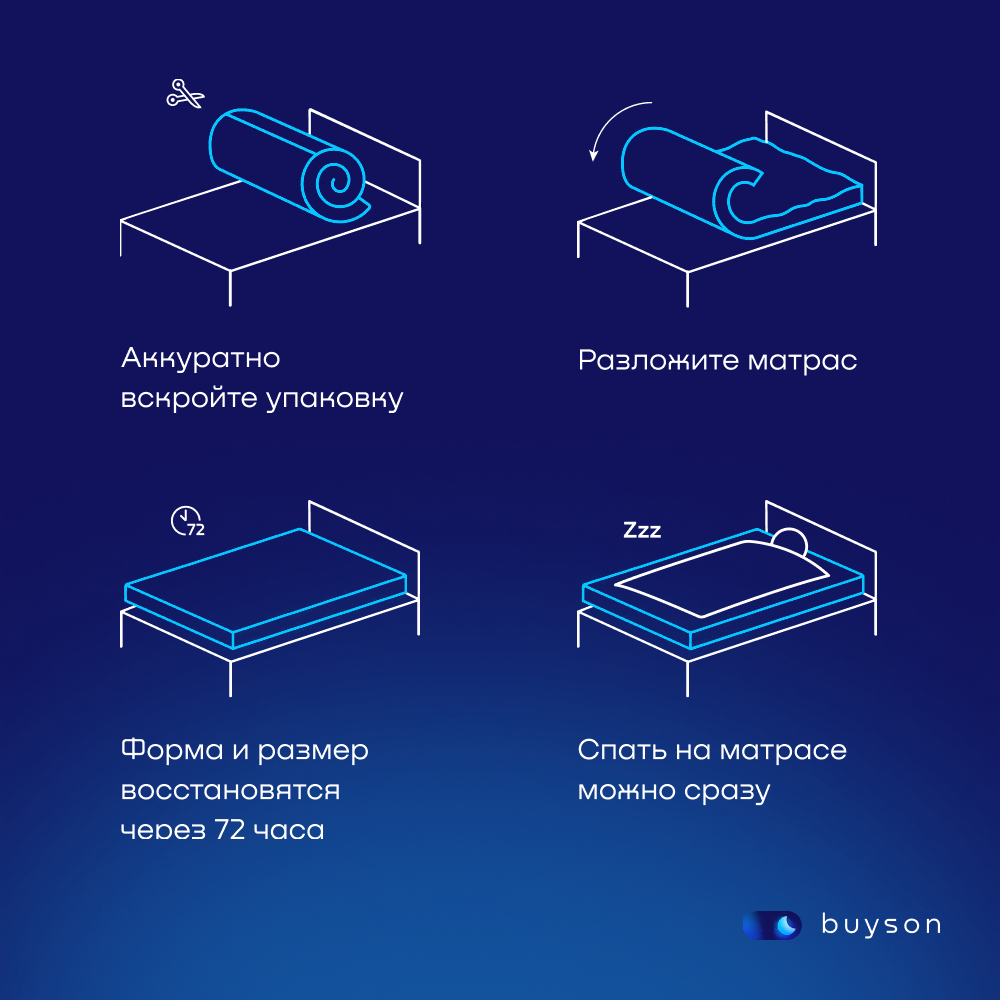 Аккуратно вскройте упаковку

Разложите матрас

72

Форма и размер восстановятся через 72 часа

Zzz

Спать на матрасе можно сразу

buyson