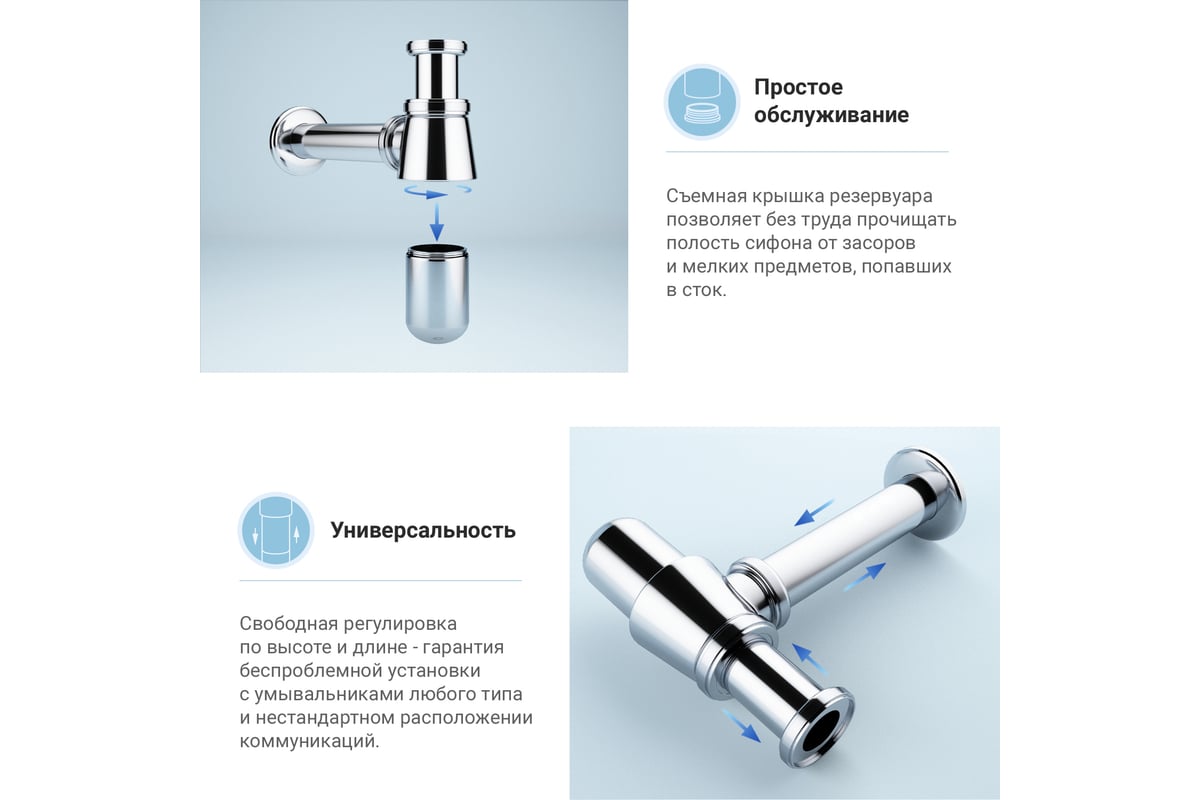 Простое обслуживание

Съемная крышка резервуара позволяет без труда прочищать полость сифона от засоров и мелких предметов, попавших в сток.

Универсальность

Свободная регулировка по высоте и длине - гарантия беспроблемной установки с умывальниками любого типа и нестандартном расположении коммуникаций.