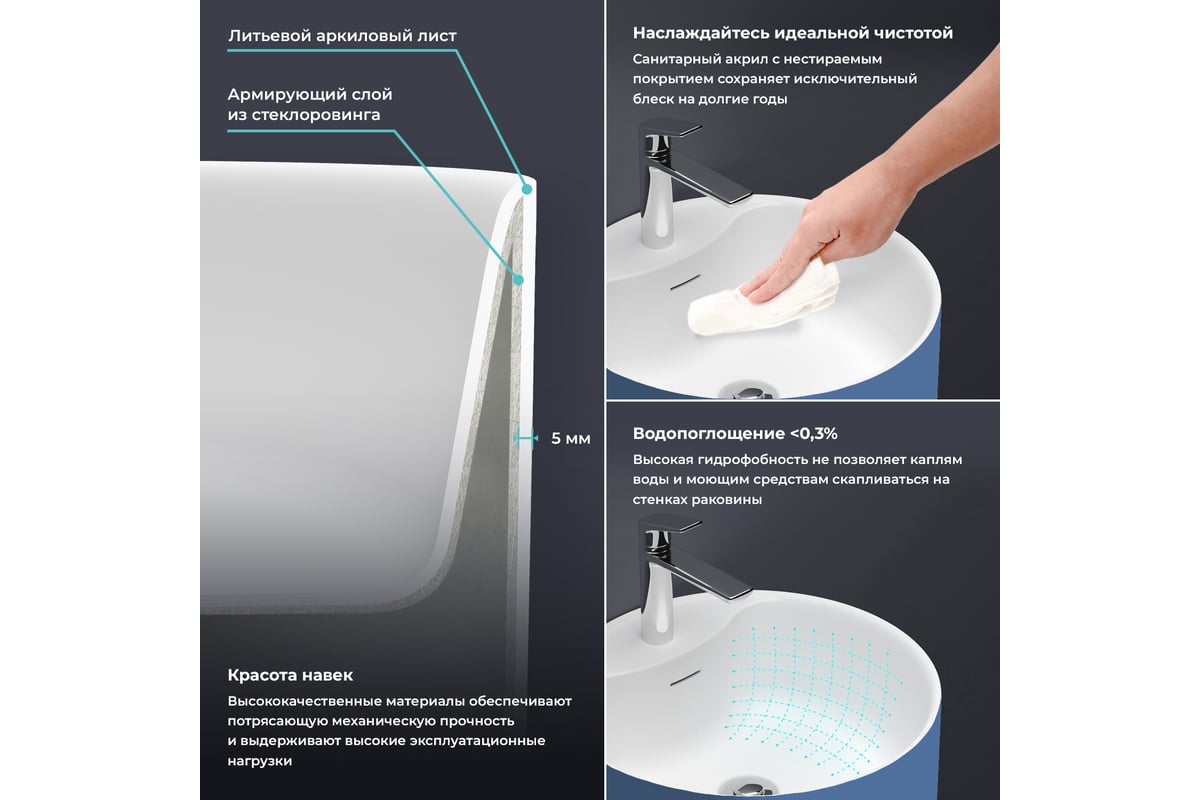 Литьевой аркиловый лист

Армирующий слой из стеклоровинга

5 мм

Красота навек

Высококачественные материалы обеспечивают потрясающую механическую прочность и выдерживают высокие эксплуатационные нагрузки

Наслаждайтесь идеальной чистотой

Санитарный акрил с нестираемым покрытием сохраняет исключительный блеск на долгие годы

Водопоглощение <0,3%

Высокая гидрофобность не позволяет каплям воды и моющим средствам скапливаться на стенках раковины