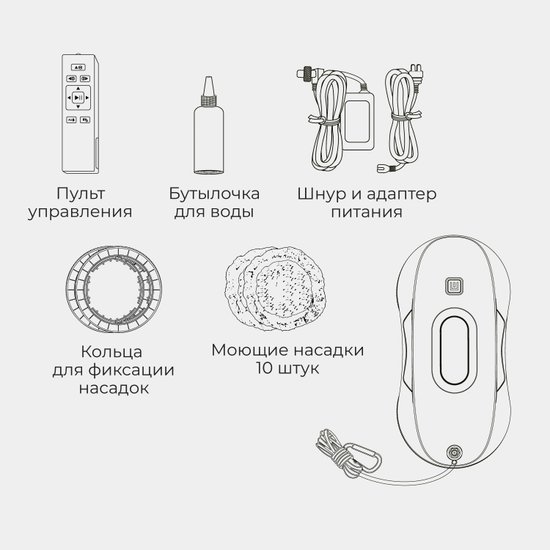 Пульт управления

Бутылочка для воды

Шнур и адаптер питания

Кольца для фиксации насадок

Моющие насадки 10 штук