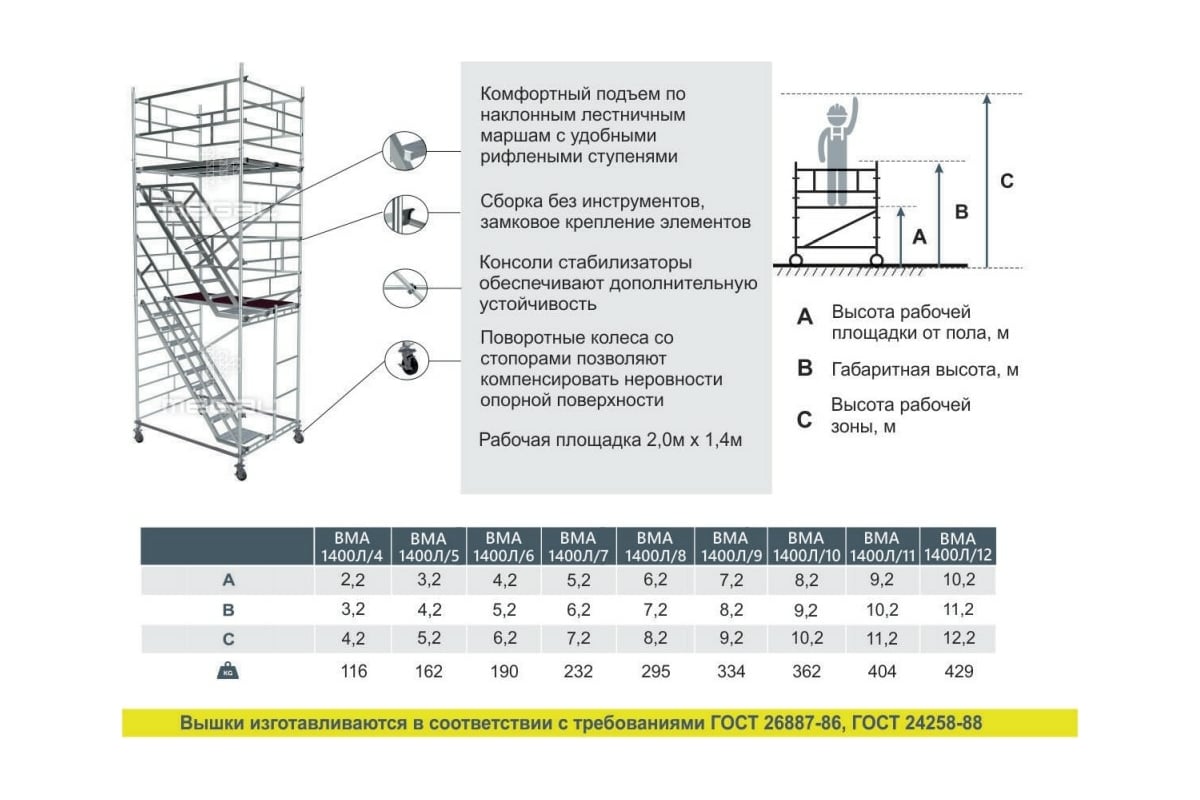 Комфортный подъем по наклонным лестничным маршам с удобными рифлеными ступенями

Сборка без инструментов, замковое крепление элементов

Консоли стабилизаторы обеспечивают дополнительную устойчивость

Поворотные колеса со стопорами позволяют компенсировать неровности опорной поверхности

Рабочая площадка 2,0м х 1,4м

C

B

A

A Высота рабочей площадки от пола, м

B Габаритная высота, м

C Высота рабочей зоны, м

| | ВМА 1400Л/4 | ВМА 1400Л/5 | ВМА 1400Л/6 | ВМА 1400Л/7 | ВМА 1400Л/8 | ВМА 1400Л/9 | ВМА 1400Л/10 | ВМА 1400Л/11 | ВМА 1400Л/12 |
|---|---|---|---|---|---|---|---|---|---|
| A | 2,2 | 3,2 | 4,2 | 5,2 | 6,2 | 7,2 | 8,2 | 9,2 | 10,2 |
| B | 3,2 | 4,2 | 5,2 | 6,2 | 7,2 | 8,2 | 9,2 | 10,2 | 11,2 |
| C | 4,2 | 5,2 | 6,2 | 7,2 | 8,2 | 9,2 | 10,2 | 11,2 | 12,2 |
| KG | 116 | 162 | 190 | 232 | 295 | 334 | 362 | 404 | 429 |

Вышки изготавливаются в соответствии с требованиями ГОСТ 26887-86, ГОСТ 24258-88