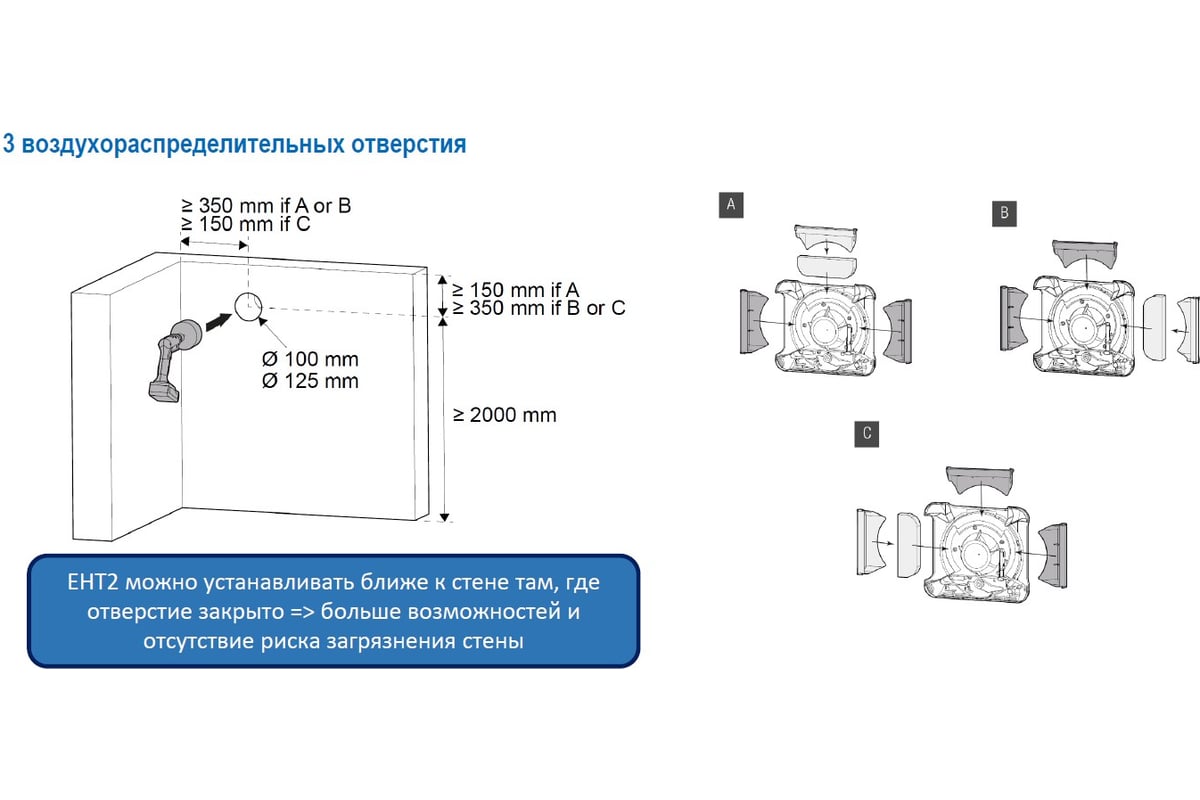 3 воздухораспределительных отверстия

≥ 350 mm if A or B
≥ 150 mm if C

≥ 150 mm if A
≥ 350 mm if B or C

Ø 100 mm
Ø 125 mm

≥ 2000 mm

EHT2 можно устанавливать ближе к стене там, где отверстие закрыто => больше возможностей и отсутствие риска загрязнения стены

A

B

C