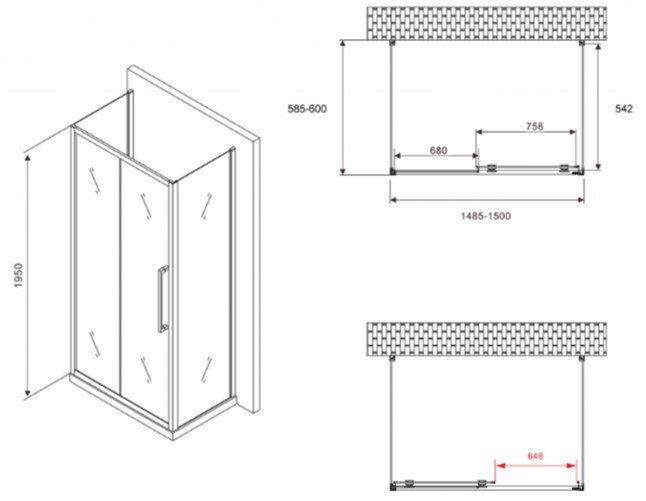 1950

585-600

542

756

680

1485-1500

648