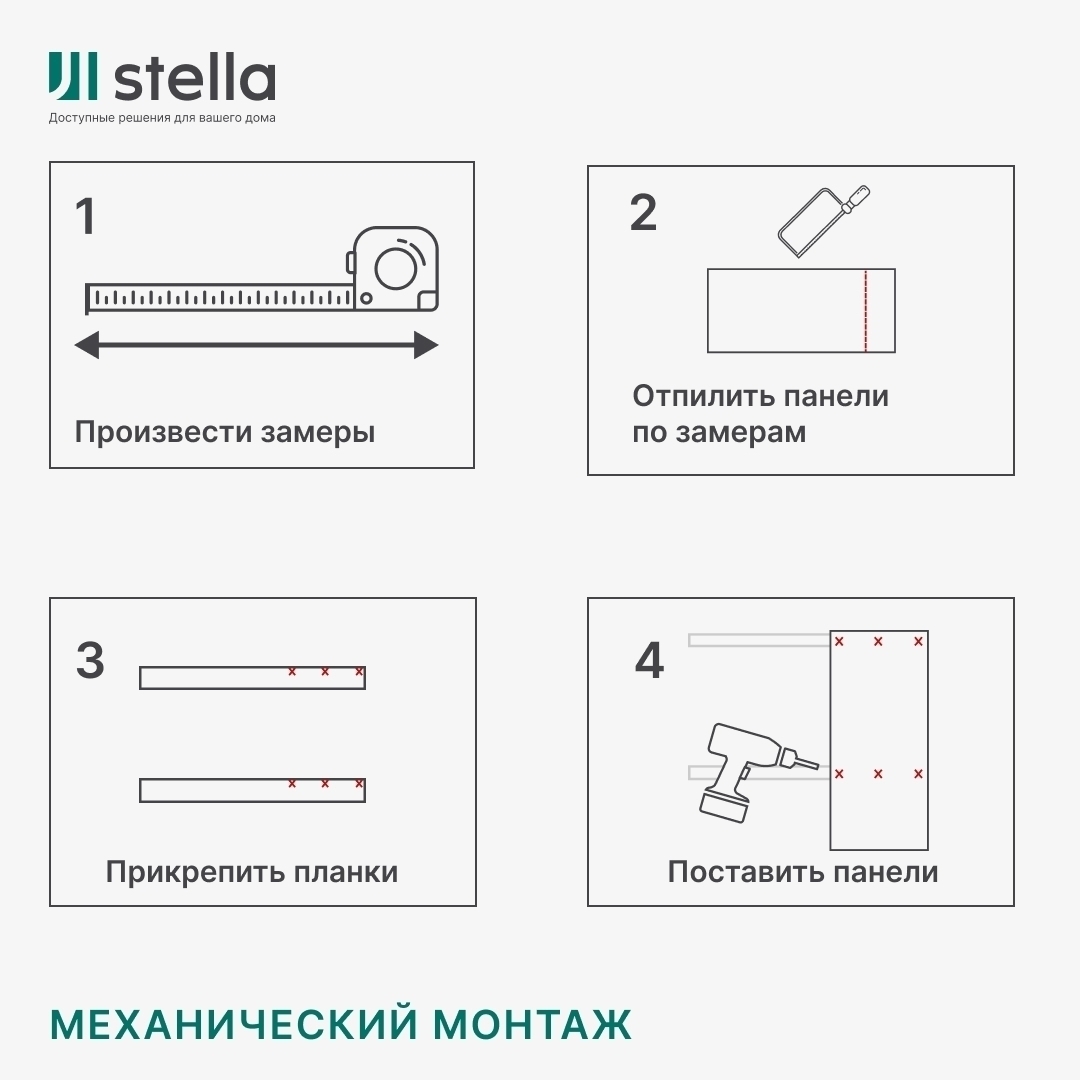 stella
Доступные решения для вашего дома

1
Произвести замеры

2
Отпилить панели по замерам

3
Прикрепить планки

4
Поставить панели

МЕХАНИЧЕСКИЙ МОНТАЖ