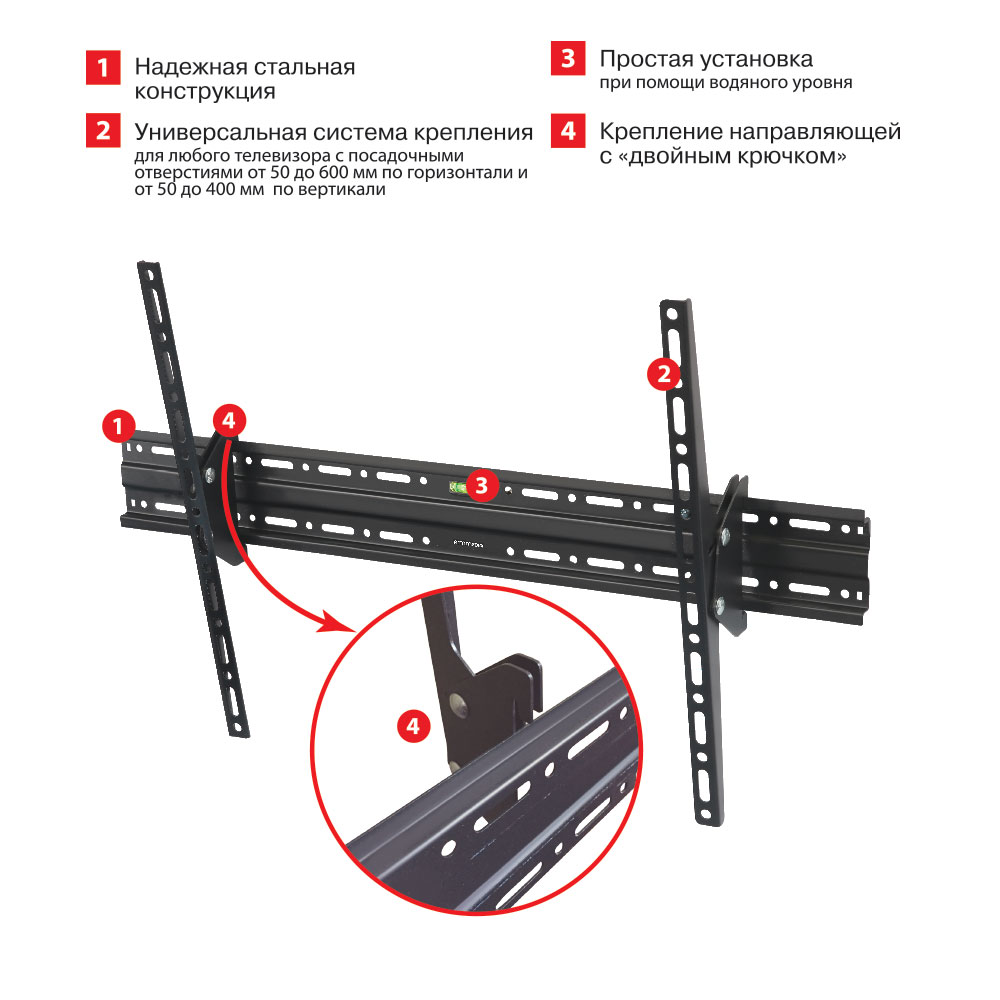 1 Надежная стальная конструкция

2 Универсальная система крепления
для любого телевизора с посадочными отверстиями от 50 до 600 мм по горизонтали и от 50 до 400 мм по вертикали

3 Простая установка
при помощи водяного уровня

4 Крепление направляющей с «двойным крючком»

1
4
3
2
4