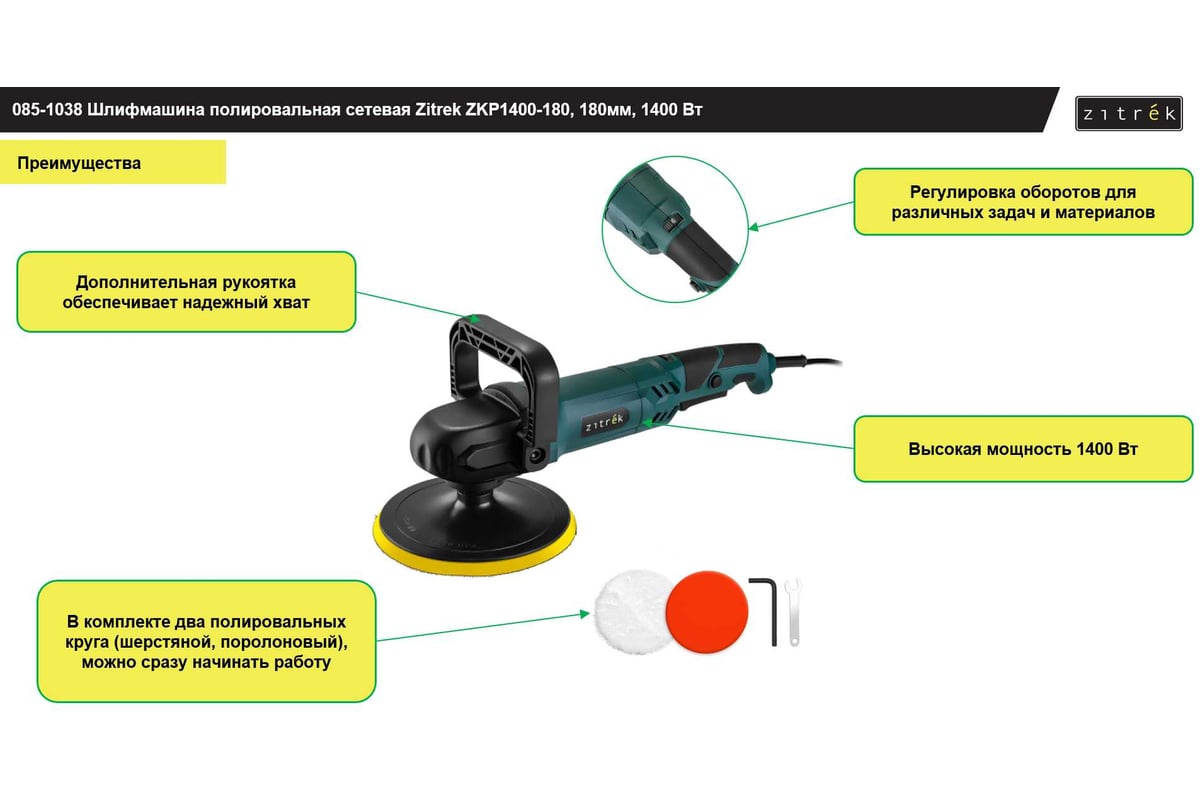 085-1038 Шлифмашина полировальная сетевая Zitrek ZKP1400-180, 180мм, 1400 Вт

zitrék

Преимущества

Регулировка оборотов для различных задач и материалов

Дополнительная рукоятка обеспечивает надежный хват

zitrék

Высокая мощность 1400 Вт

В комплекте два полировальных круга (шерстяной, поролоновый), можно сразу начинать работу