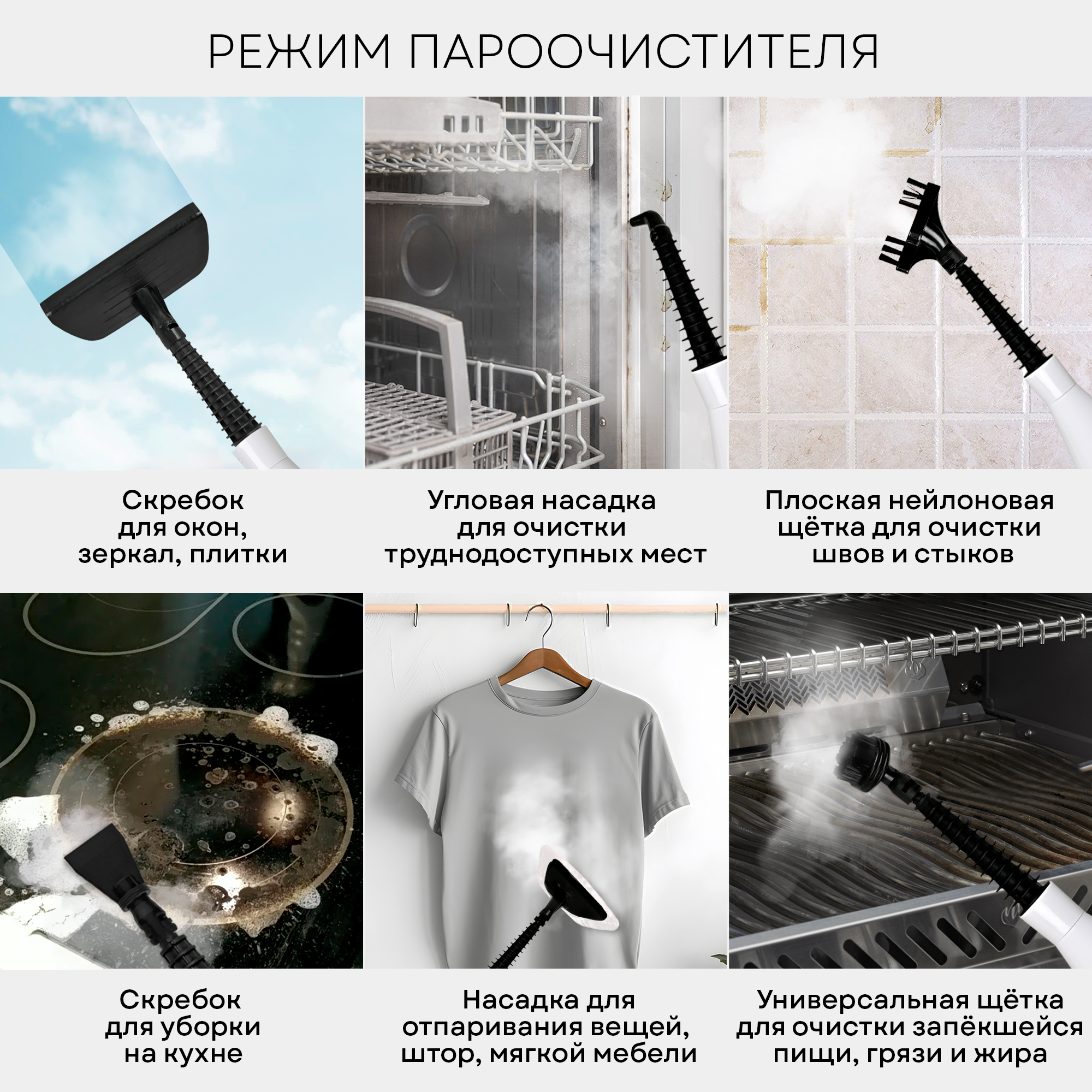 РЕЖИМ ПАРООЧИСТИТЕЛЯ

Скребок для окон, зеркал, плитки

Угловая насадка для очистки труднодоступных мест

Плоская нейлоновая щётка для очистки швов и стыков

Скребок для уборки на кухне

Насадка для отпаривания вещей, штор, мягкой мебели

Универсальная щётка для очистки запёкшейся пищи, грязи и жира