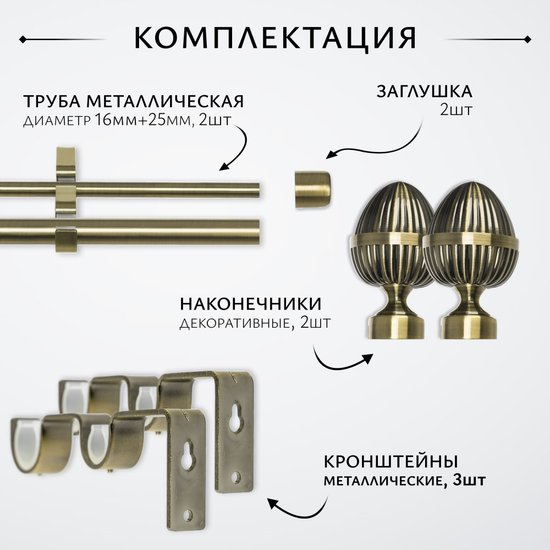 КОМПЛЕКТАЦИЯ

ТРУБА МЕТАЛЛИЧЕСКАЯ
ДИАМЕТР 16мм+25мм, 2шт

ЗАГЛУШКА
2шт

НАКОНЕЧНИКИ
ДЕКОРАТИВНЫЕ, 2шт

КРОНШТЕЙНЫ
МЕТАЛЛИЧЕСКИЕ, 3шт