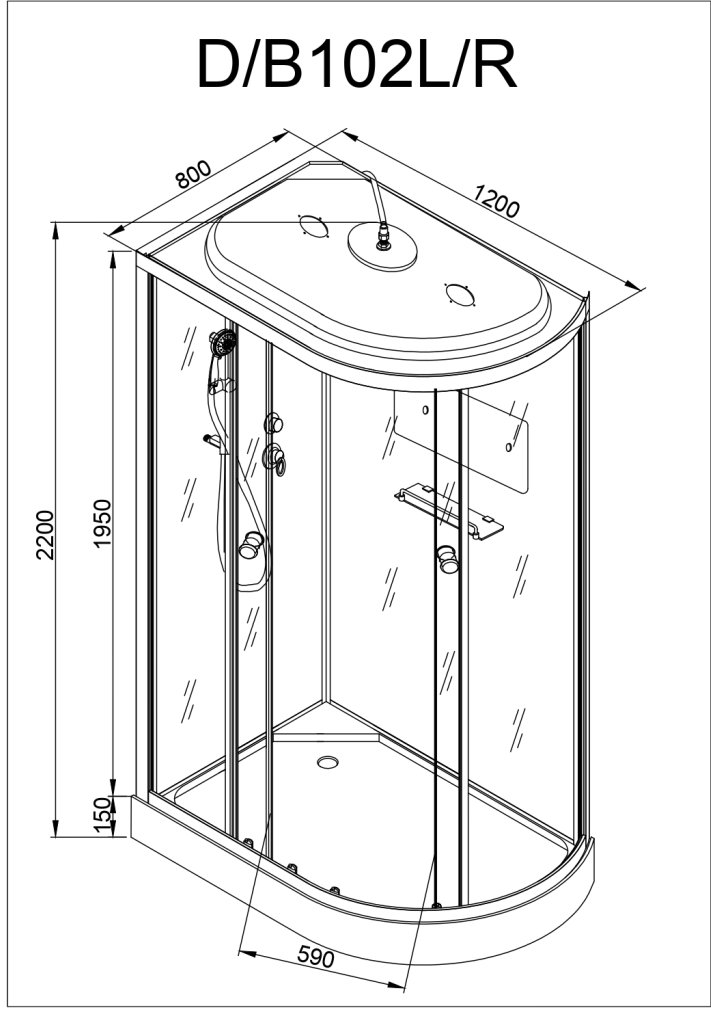 D/B102L/R

800

1200

2200

1950

150

590