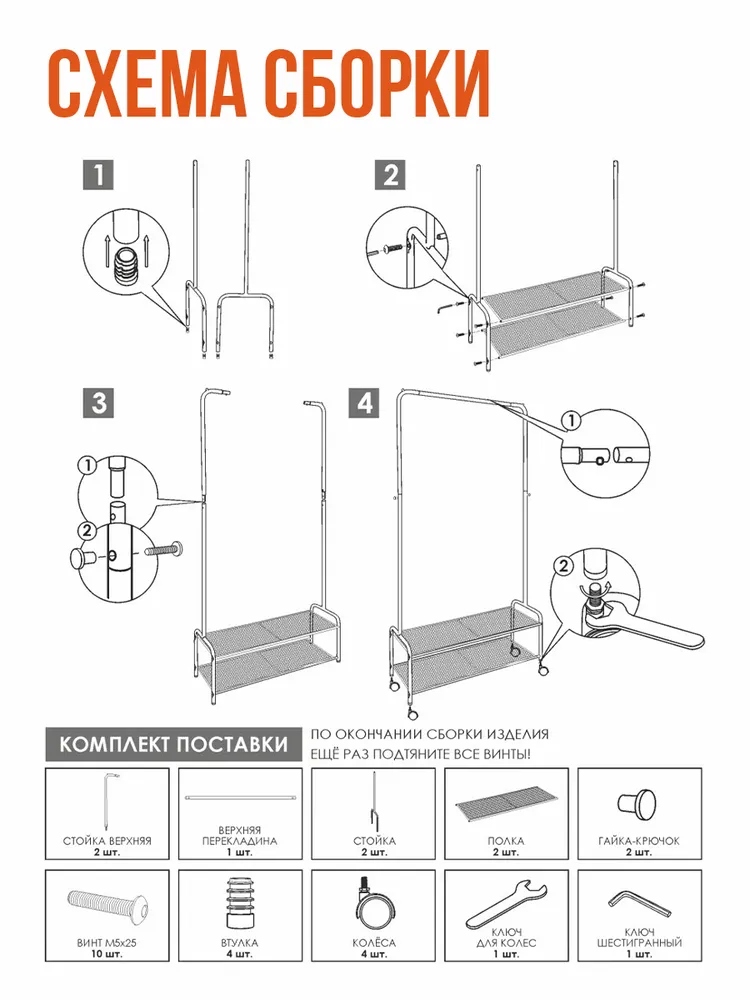 СХЕМА СБОРКИ

1

2

3

1

2

4

1

2

КОМПЛЕКТ ПОСТАВКИ

ПО ОКОНЧАНИИ СБОРКИ ИЗДЕЛИЯ ЕЩЁ РАЗ ПОДТЯНИТЕ ВСЕ ВИНТЫ!

СТОЙКА ВЕРХНЯЯ
2 шт.

ВЕРХНЯЯ ПЕРЕКЛАДИНА
1 шт.

СТОЙКА
2 шт.

ПОЛКА
2 шт.

ГАЙКА-КРЮЧОК
2 шт.

ВИНТ М5х25
10 шт.

ВТУЛКА
4 шт.

КОЛЁСА
4 шт.

КЛЮЧ ДЛЯ КОЛЕС
1 шт.

КЛЮЧ ШЕСТИГРАННЫЙ
1 шт.