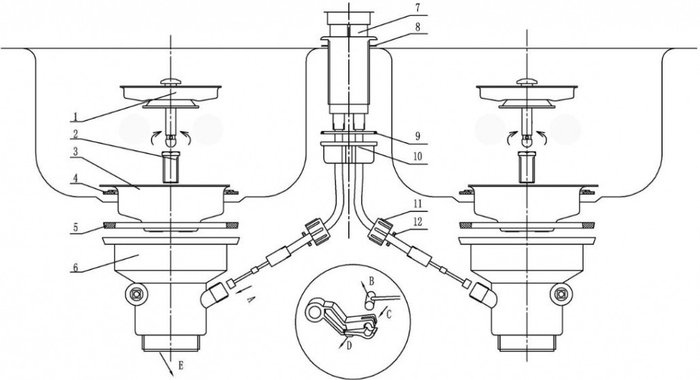 7
8
1
2
3
4
5
6
9
10
11
12
A
B
C
D
E