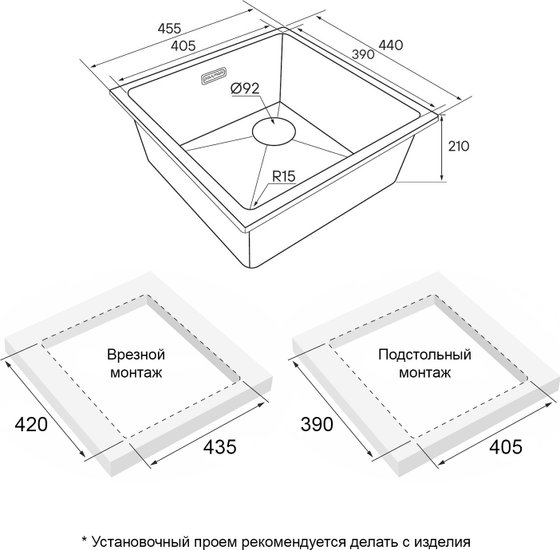 455
405
390
440
Ø92
210
R15

Врезной монтаж
420
435

Подстольный монтаж
390
405

* Установочный проем рекомендуется делать с изделия