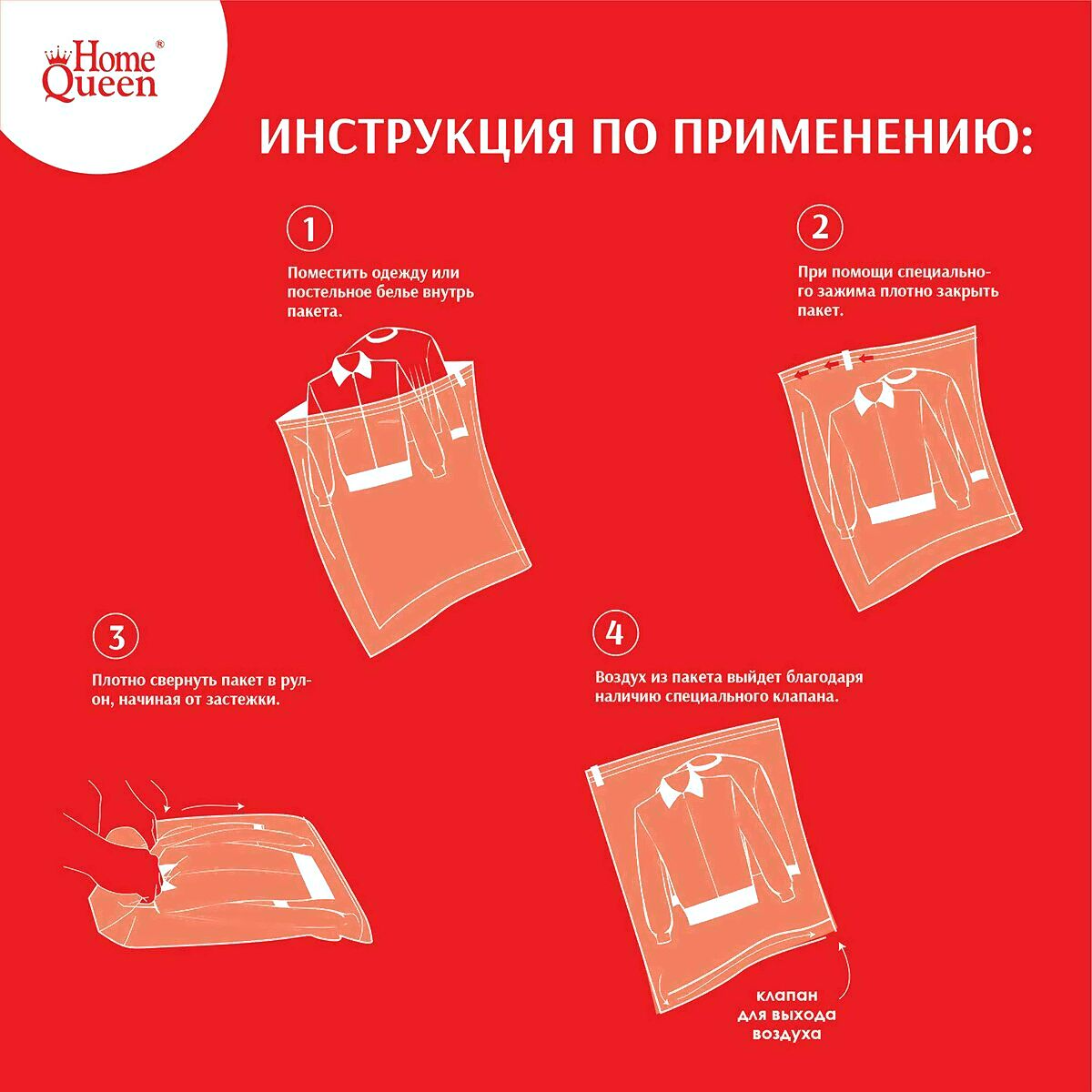 Home Queen®

ИНСТРУКЦИЯ ПО ПРИМЕНЕНИЮ:

1

Поместить одежду или постельное белье внутрь пакета.

2

При помощи специального зажима плотно закрыть пакет.

3

Плотно свернуть пакет в рулон, начиная от застежки.

4

Воздух из пакета выйдет благодаря наличию специального клапана.

клапан для выхода воздуха