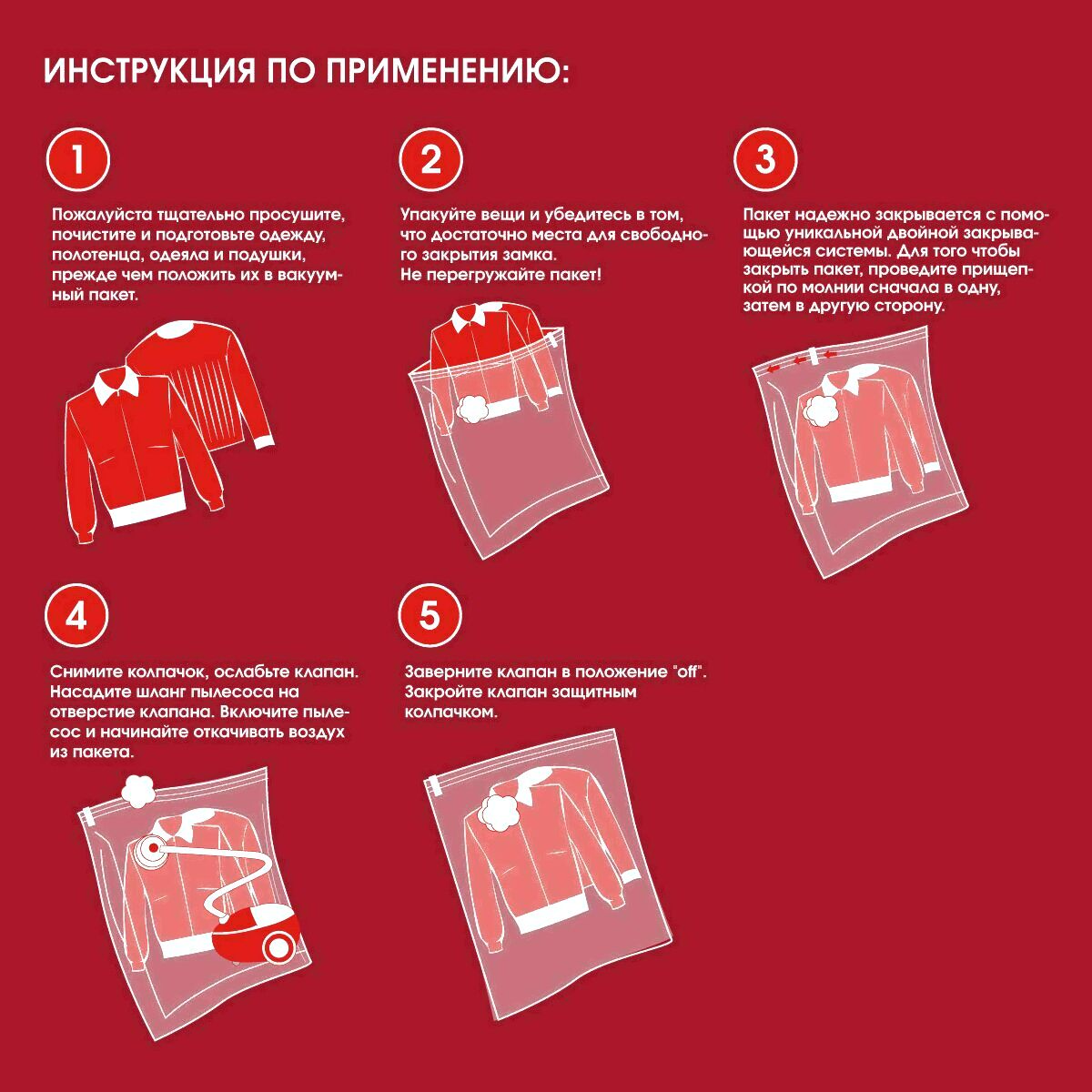 ИНСТРУКЦИЯ ПО ПРИМЕНЕНИЮ:

1

Пожалуйста тщательно просушите, почистите и подготовьте одежду, полотенца, одеяла и подушки, прежде чем положить их в вакуумный пакет.

2

Упакуйте вещи и убедитесь в том, что достаточно места для свободного закрытия замка.
Не перегружайте пакет!

3

Пакет надежно закрывается с помощью уникальной двойной закрывающейся системы. Для того чтобы закрыть пакет, проведите прищепкой по молнии сначала в одну, затем в другую сторону.

4

Снимите колпачок, ослабьте клапан. Насадите шланг пылесоса на отверстие клапана. Включите пылесос и начинайте откачивать воздух из пакета.

5

Заверните клапан в положение "off". Закройте клапан защитным колпачком.