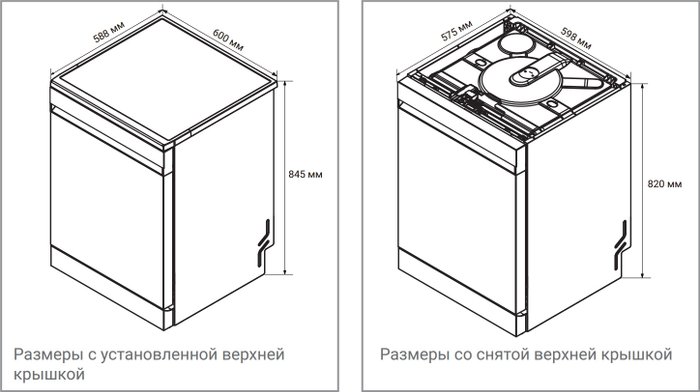 588 мм
600 мм
845 мм

Размеры с установленной верхней крышкой

575 мм
598 мм
820 мм

Размеры со снятой верхней крышкой