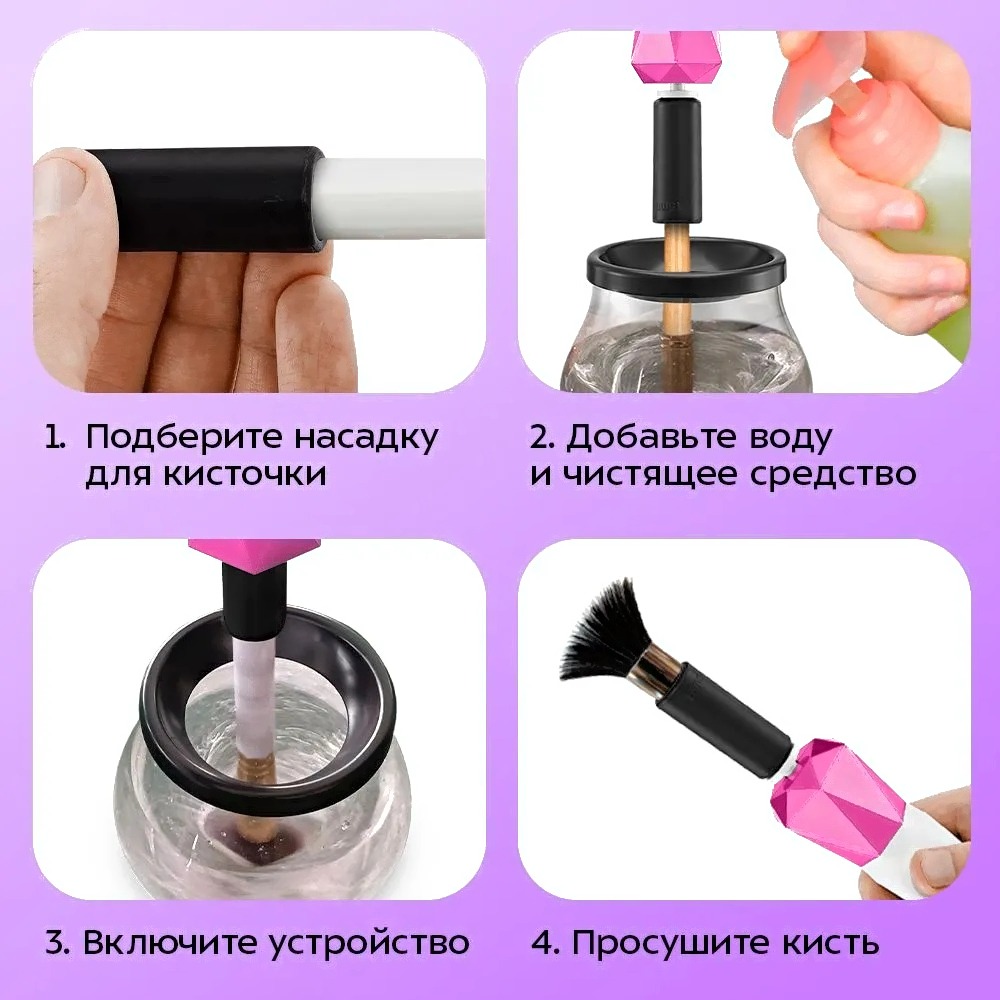 1. Подберите насадку для кисточки

2. Добавьте воду и чистящее средство

3. Включите устройство

4. Просушите кисть