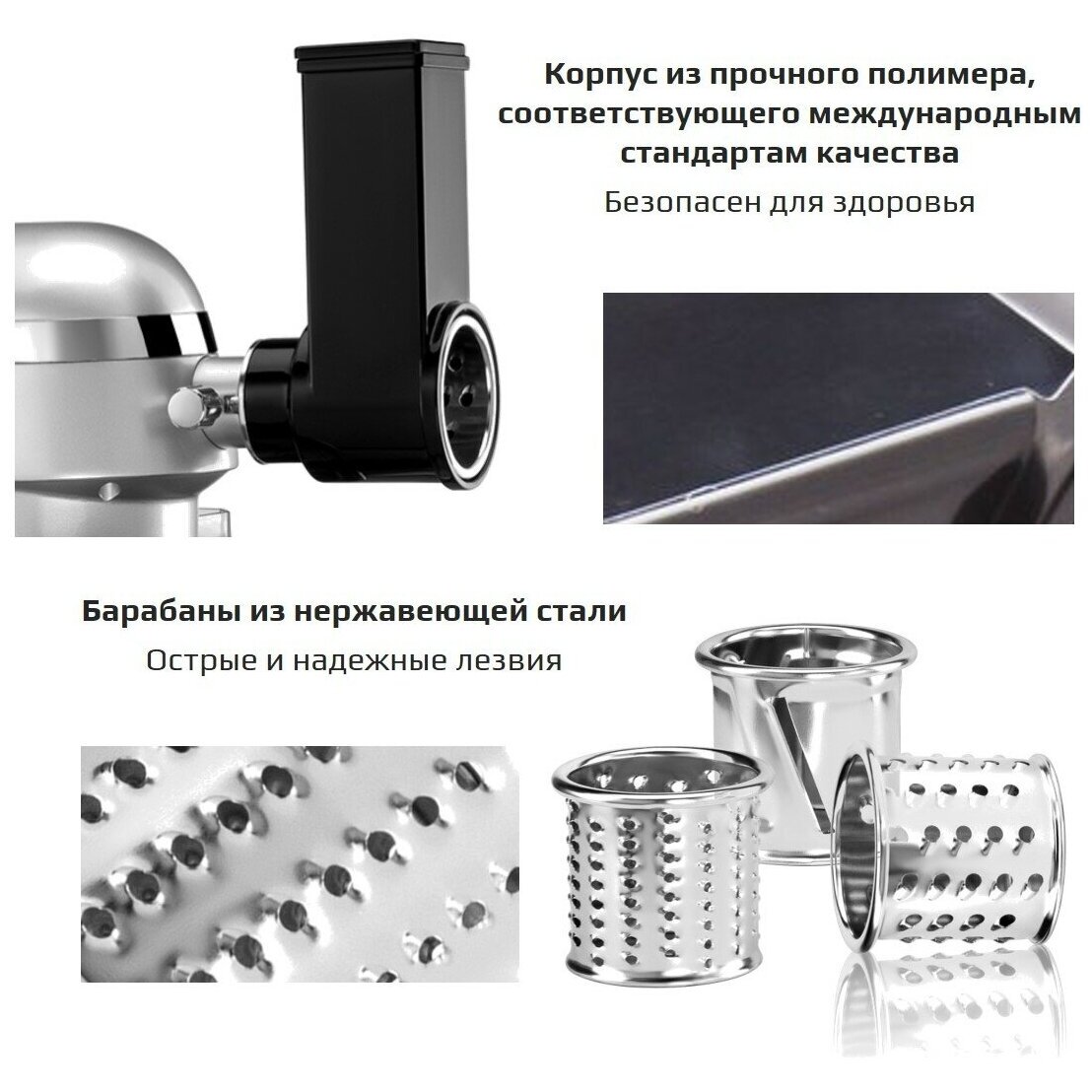 Корпус из прочного полимера, соответствующего международным стандартам качества

Безопасен для здоровья

Барабаны из нержавеющей стали

Острые и надежные лезвия